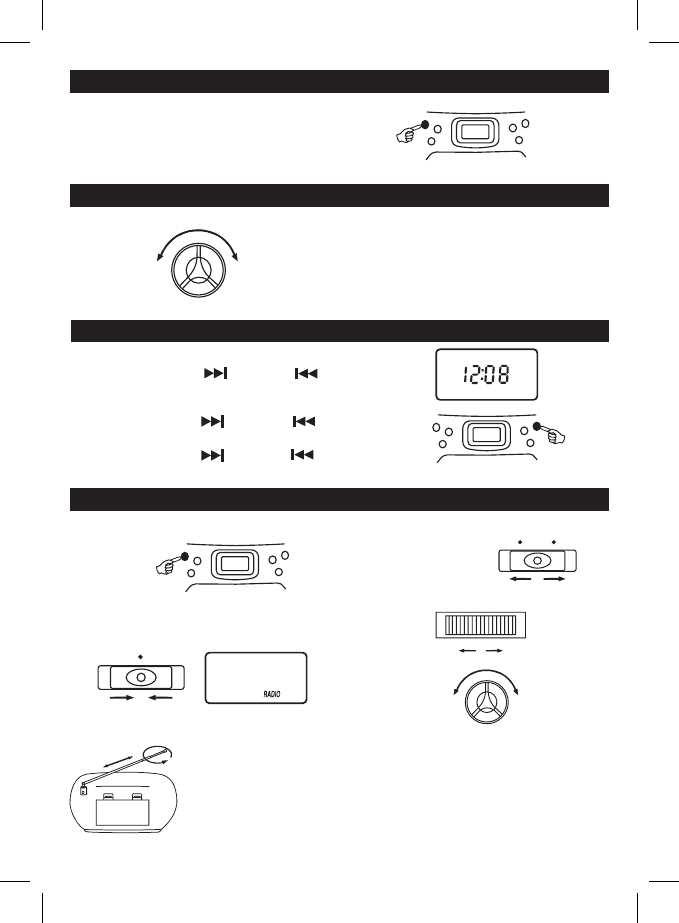 12:08

RADIO