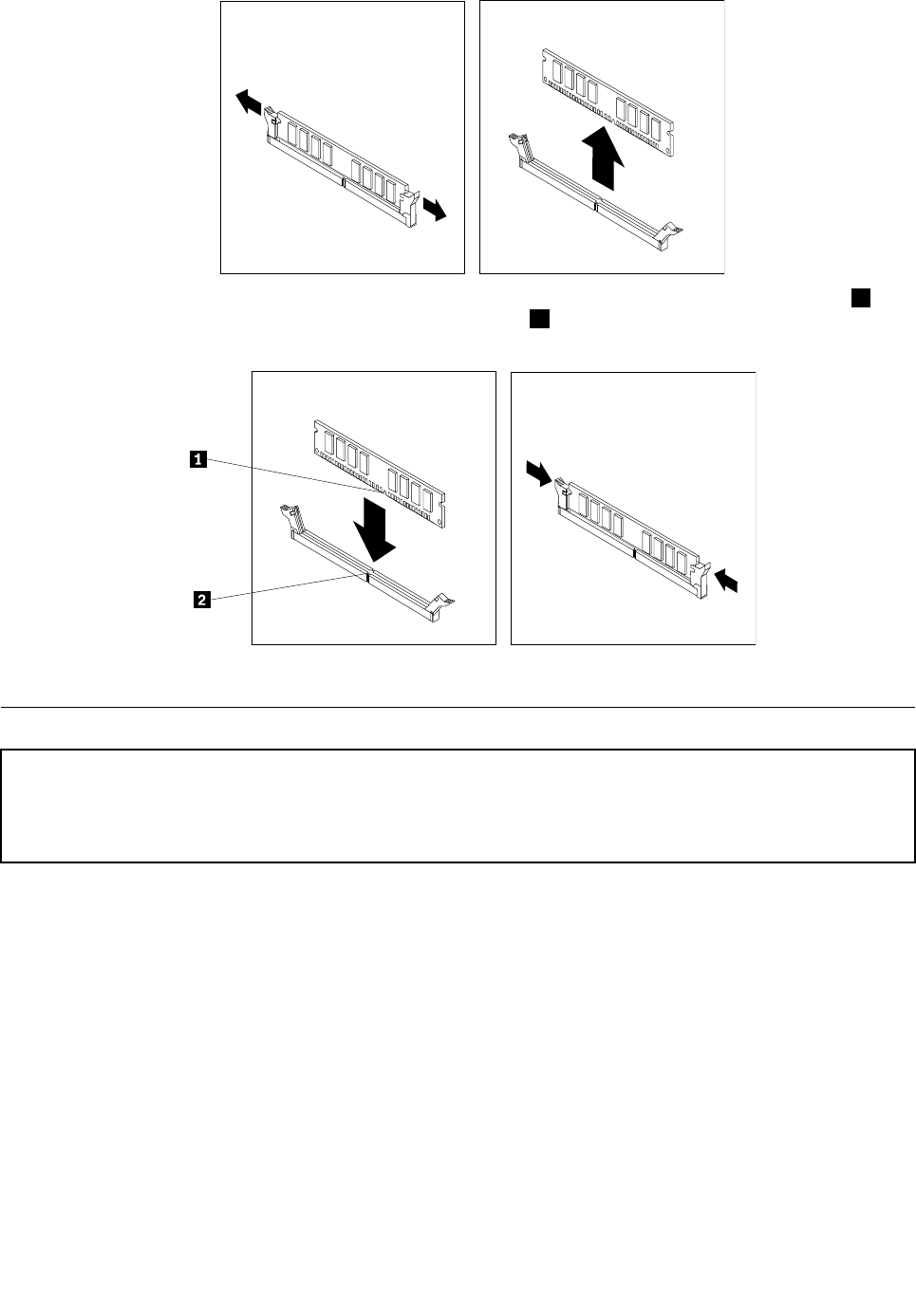 1

2