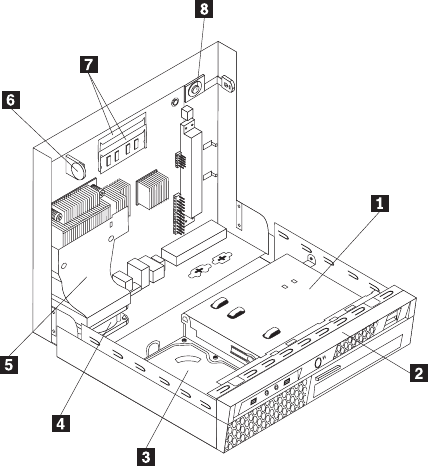 8
7
6
1
5
2
4
3