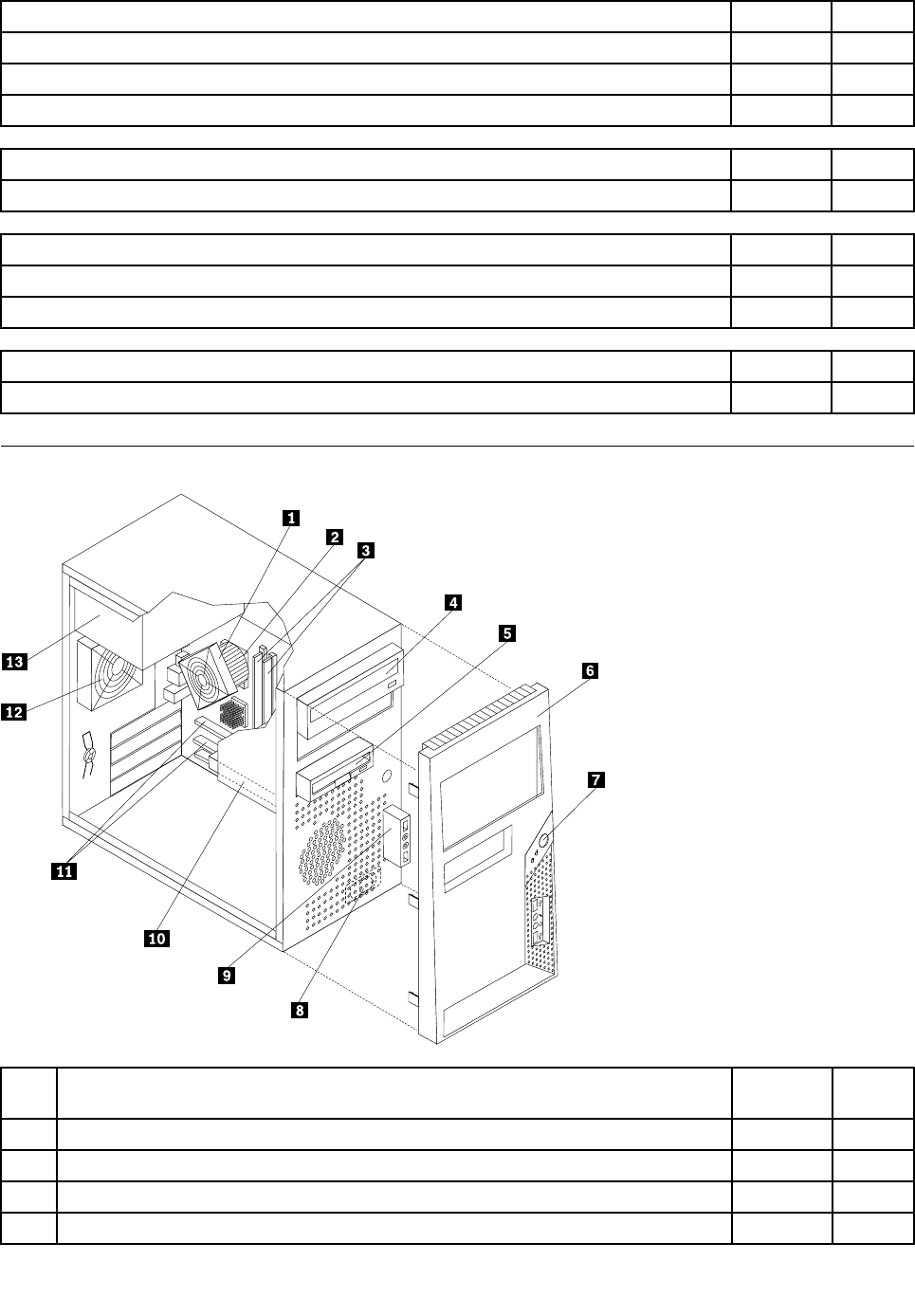 1
2
3
4
5
6
7
13
12
11
10
9
8