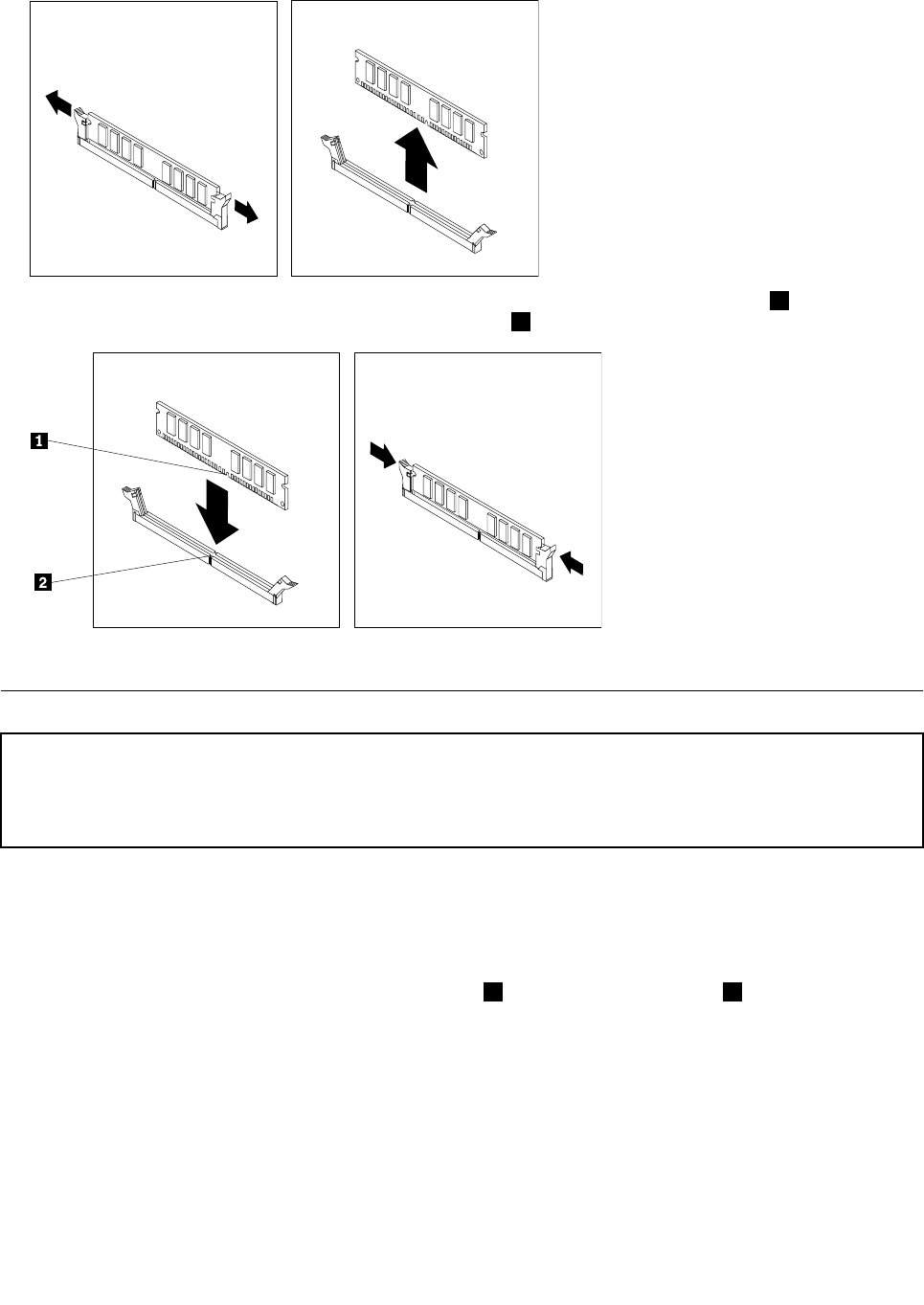 1

2