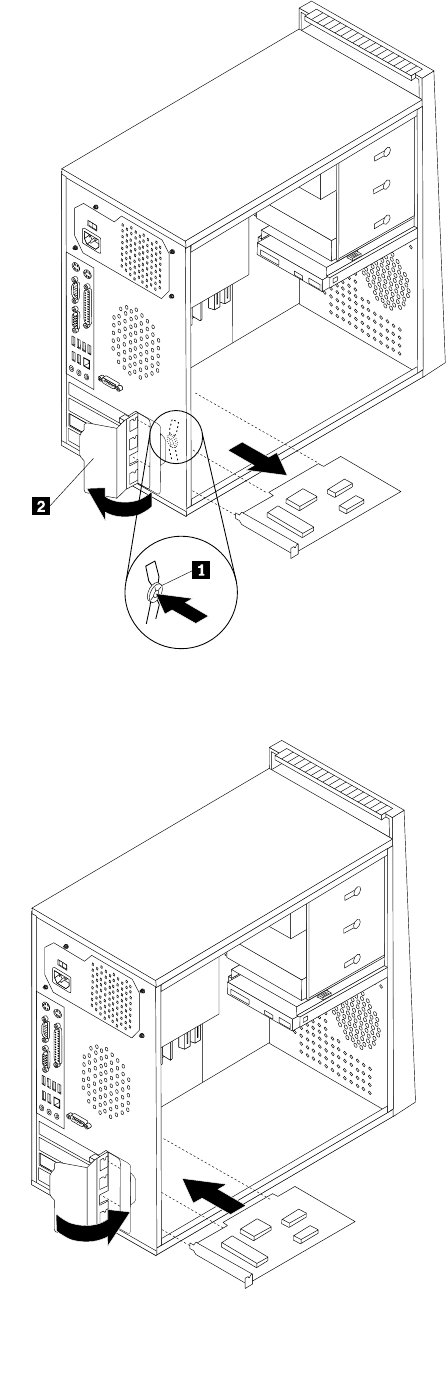 2

1