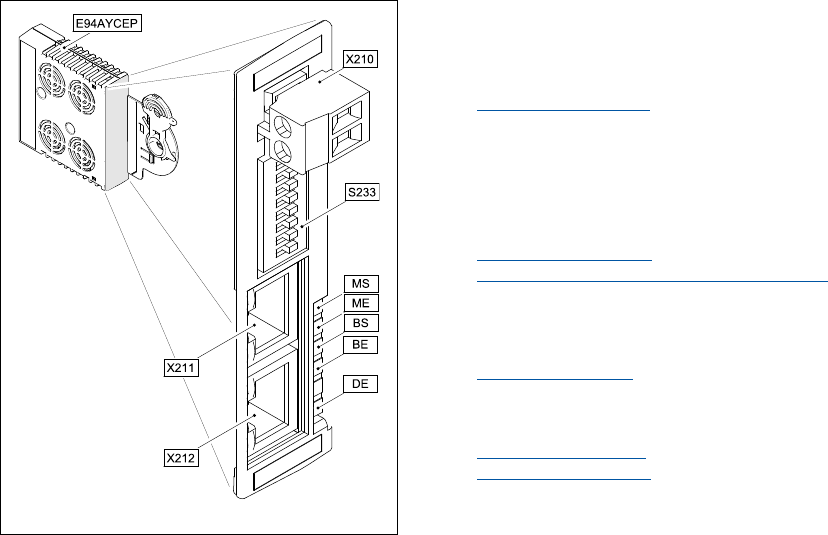 E94AYCEP

X210

S233

MS

ME

BS

BE

DE

X211

X212