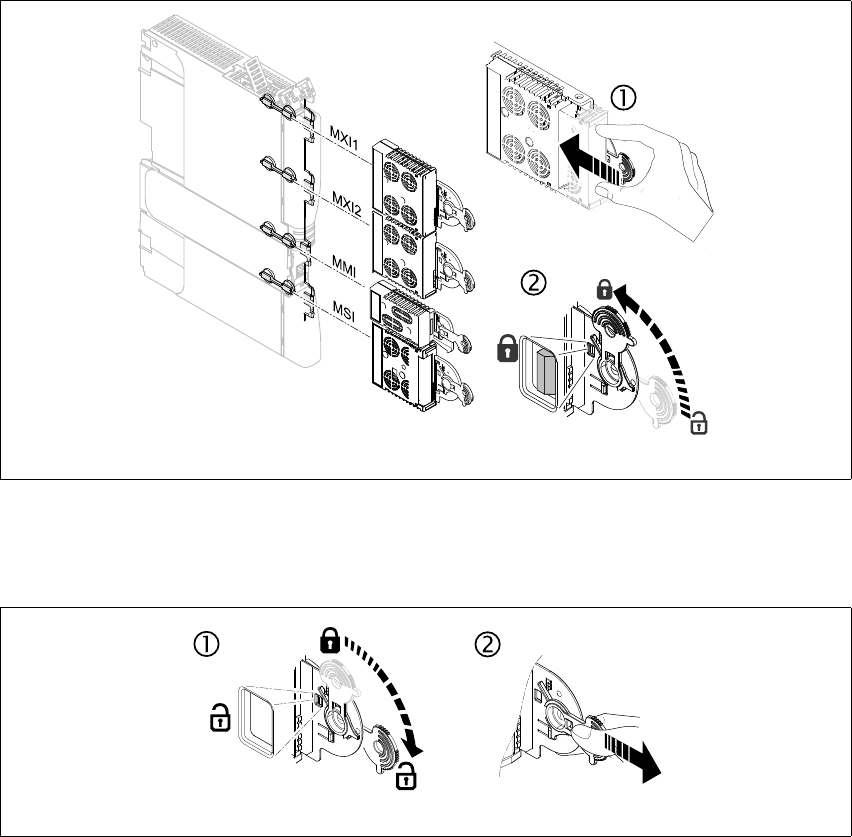 MXI1
MXI2
MMI
MSI
①
②

①
②