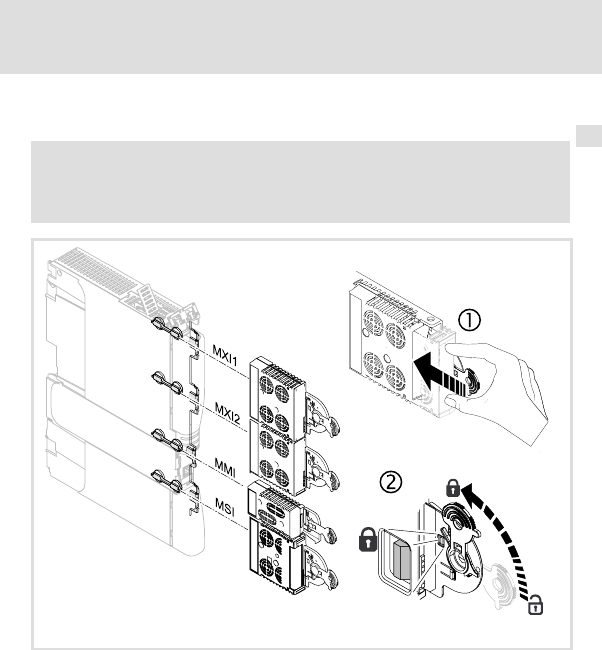 MXI1
MXI2
MMI
MSI
①
②