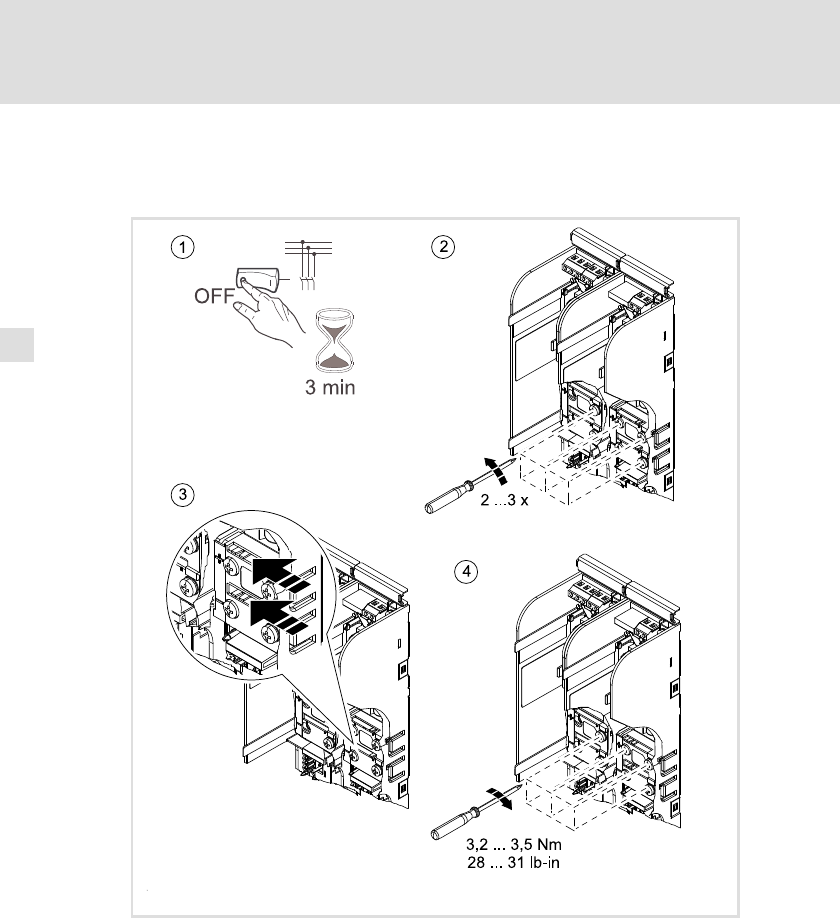 1
OFF
3 min
2
2 ...3 x
3
4
3,2 ... 3,5 Nm
28 ... 31 lb-in