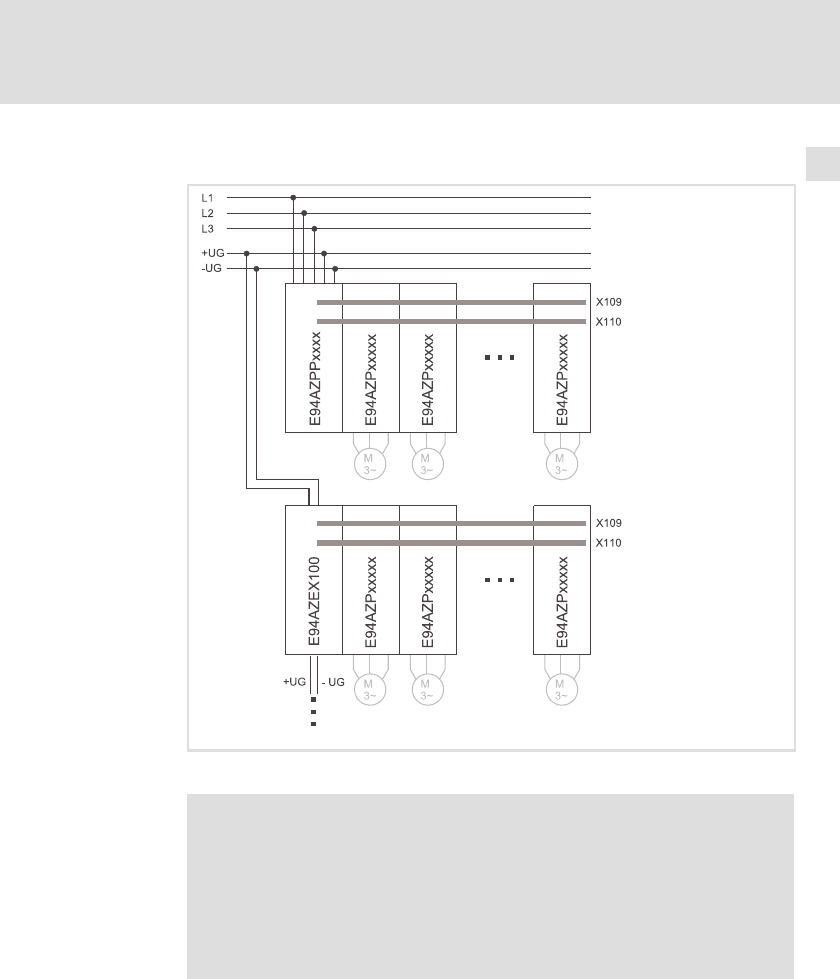 L1
L2
L3
+UG
-UG

X109
X110

E94AZPPxxxx
E94AZPxxxxx
E94AZPxxxxx
...
E94AZPxxxxx

M 3~
M 3~
M 3~

X109
X110

E94AZEX100
E94AZPxxxxx
E94AZPxxxxx
...
E94AZPxxxxx

+UG
- UG

M 3~
M 3~
M 3~