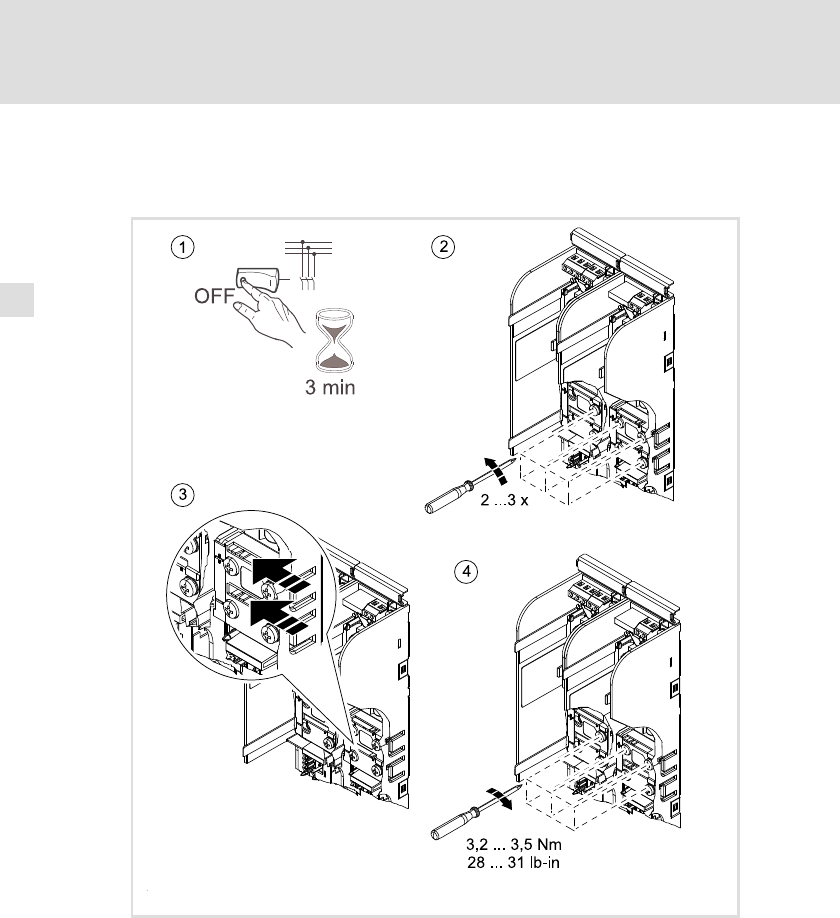 1

OFF

3 min

2

2 ...3 x

3

4

3,2 ... 3,5 Nm
28 ... 31 lb-in