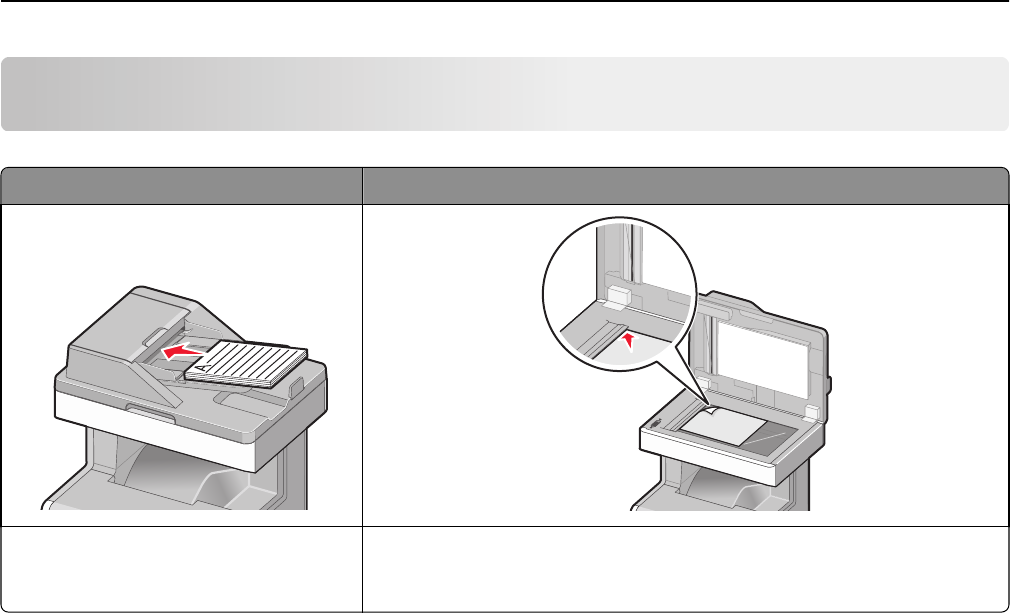 A