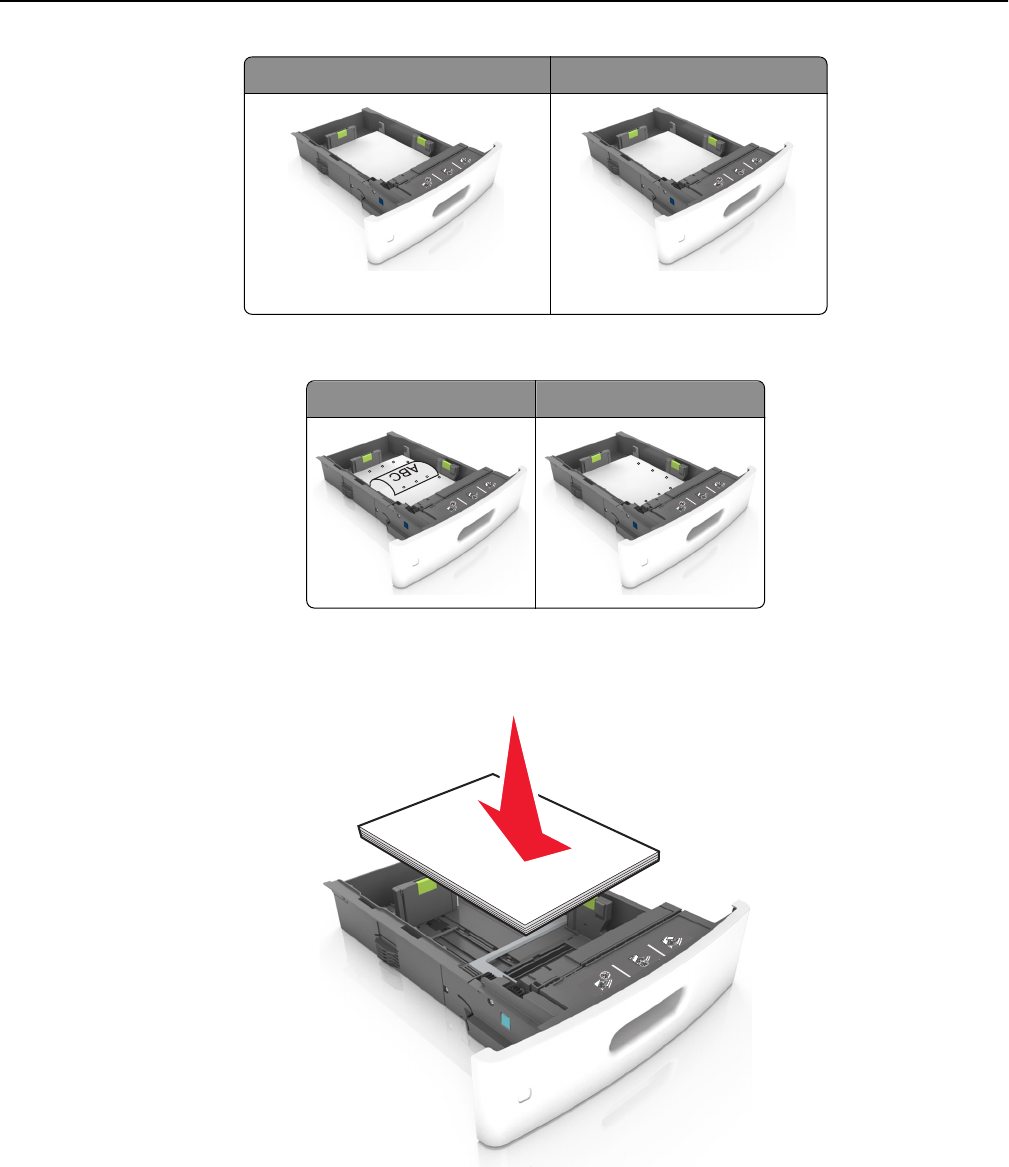 ABC