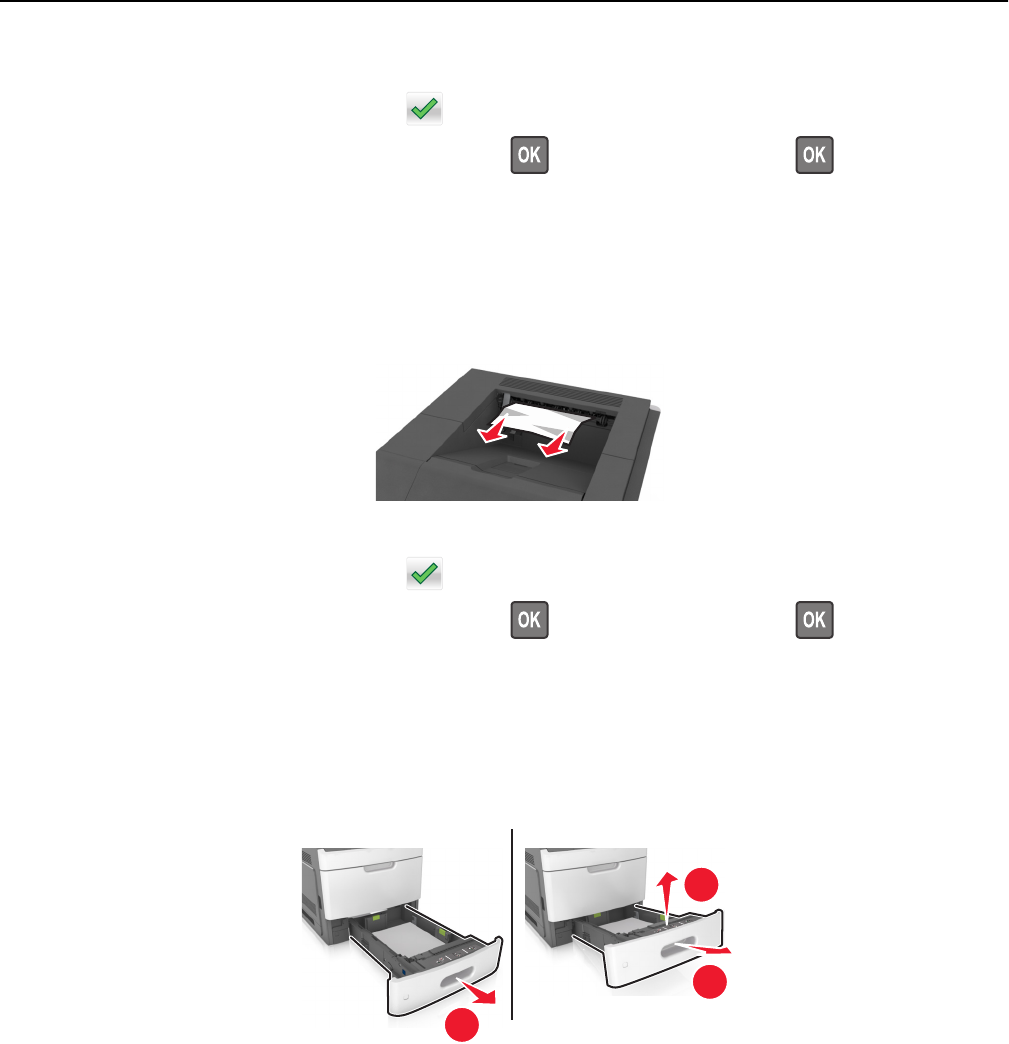 OK OK

OK OK