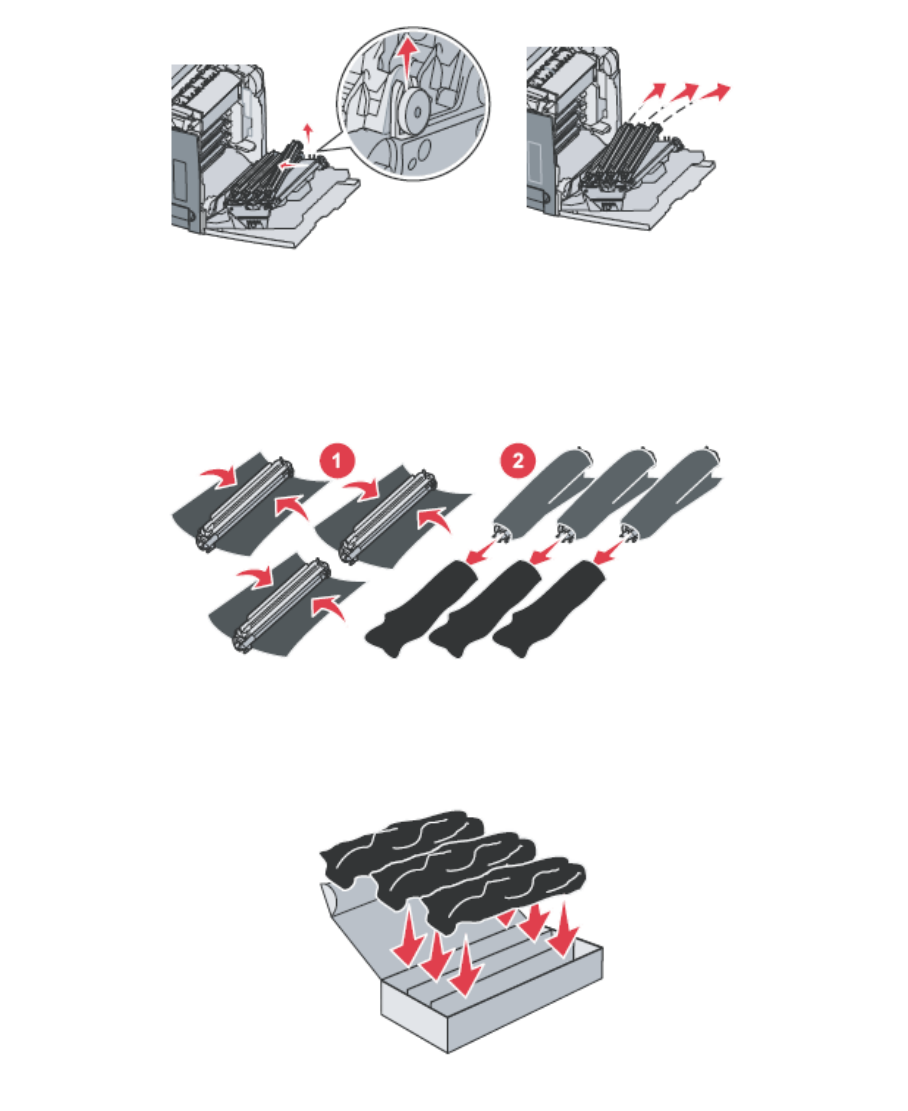 1

2