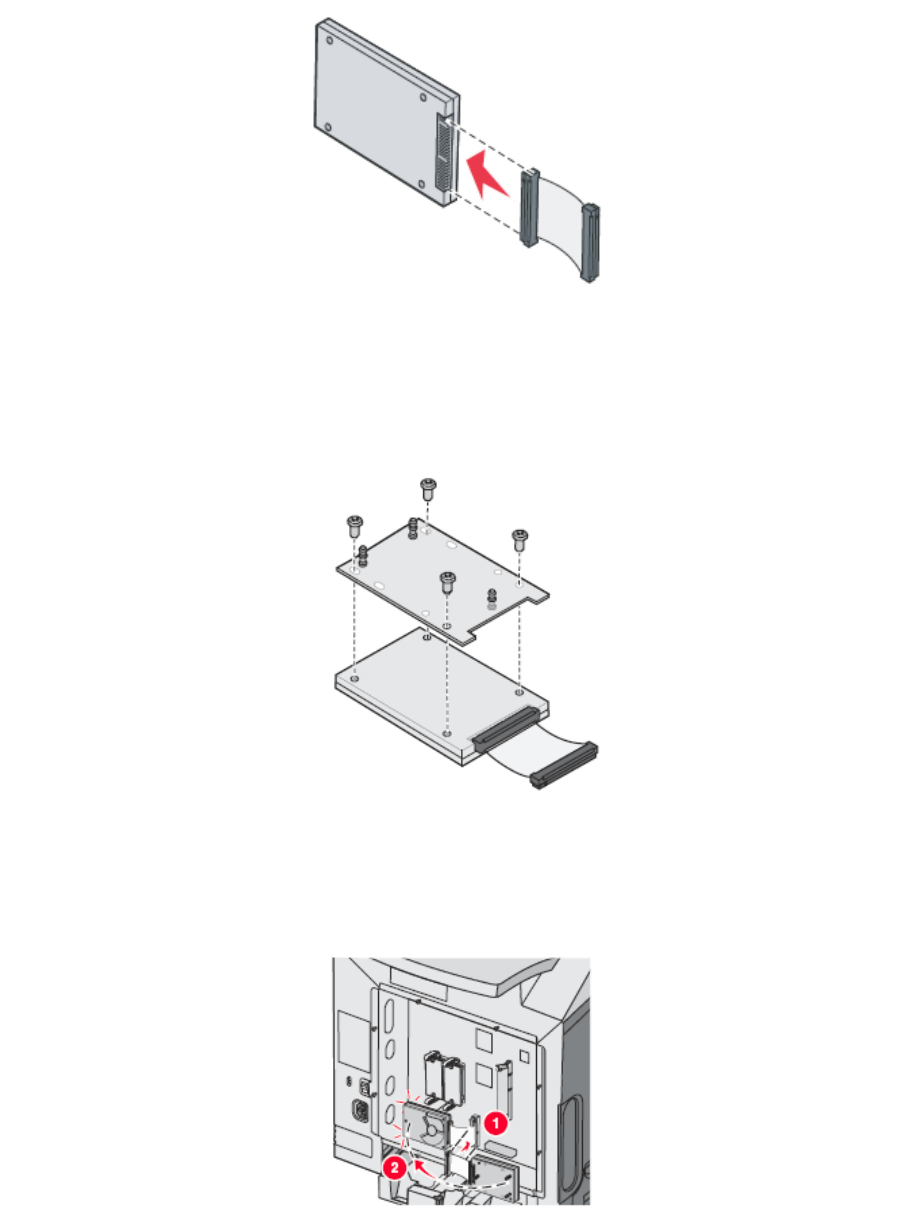 1

2