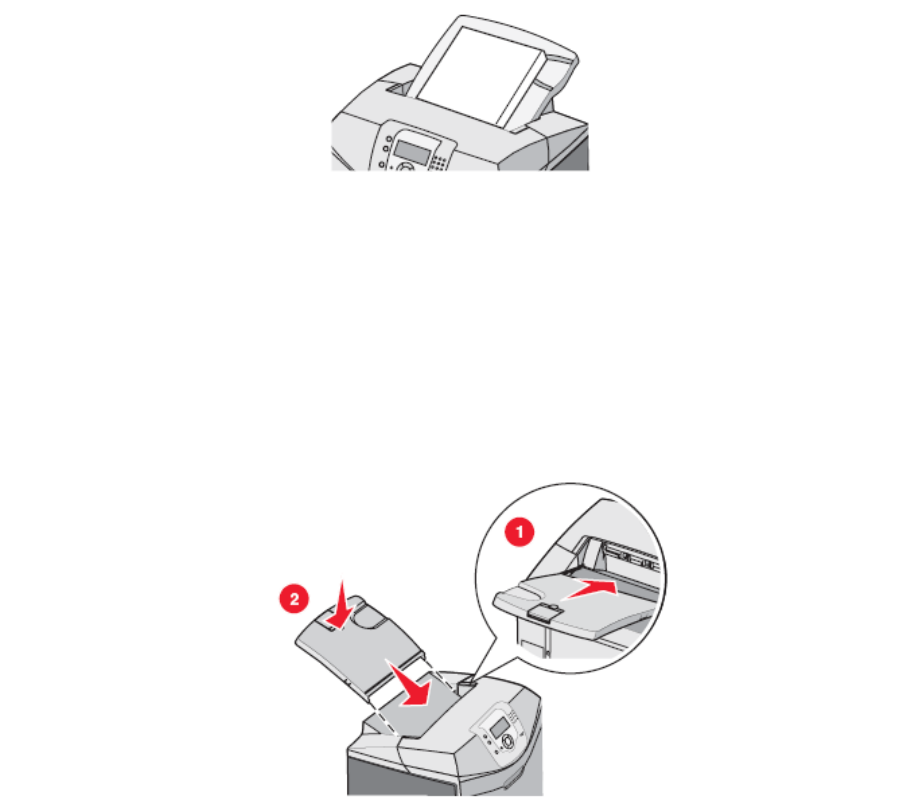 1

2