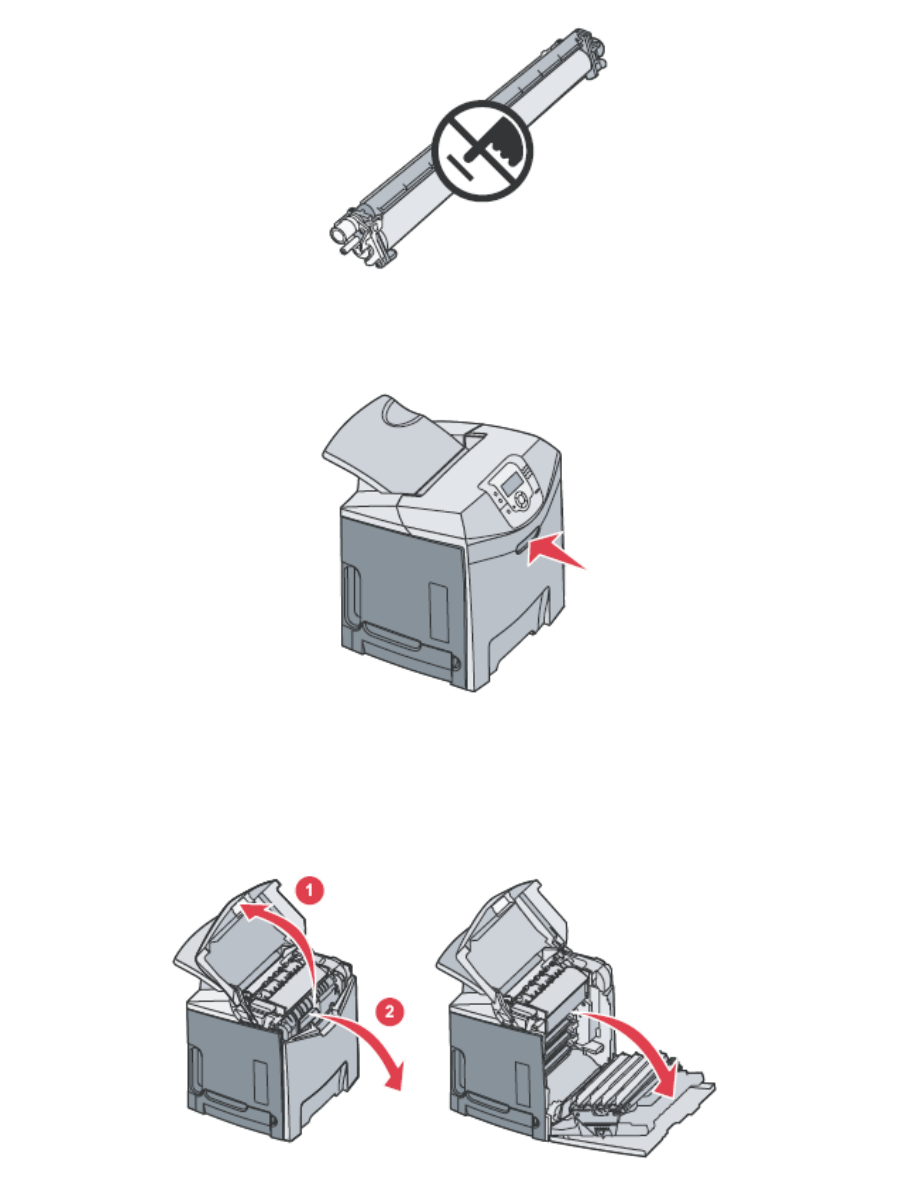 1

2