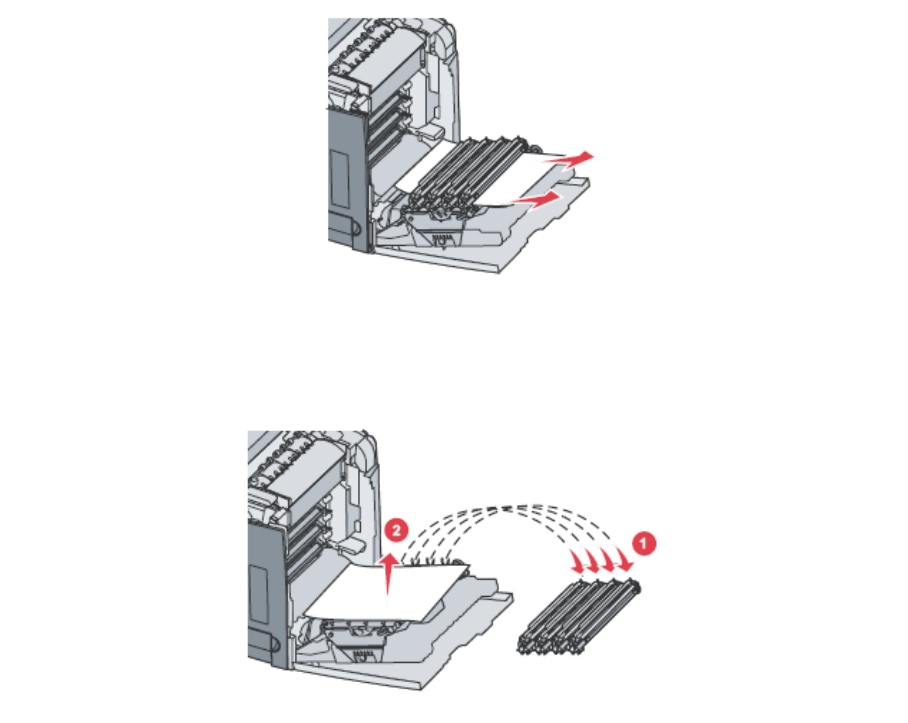 2

1