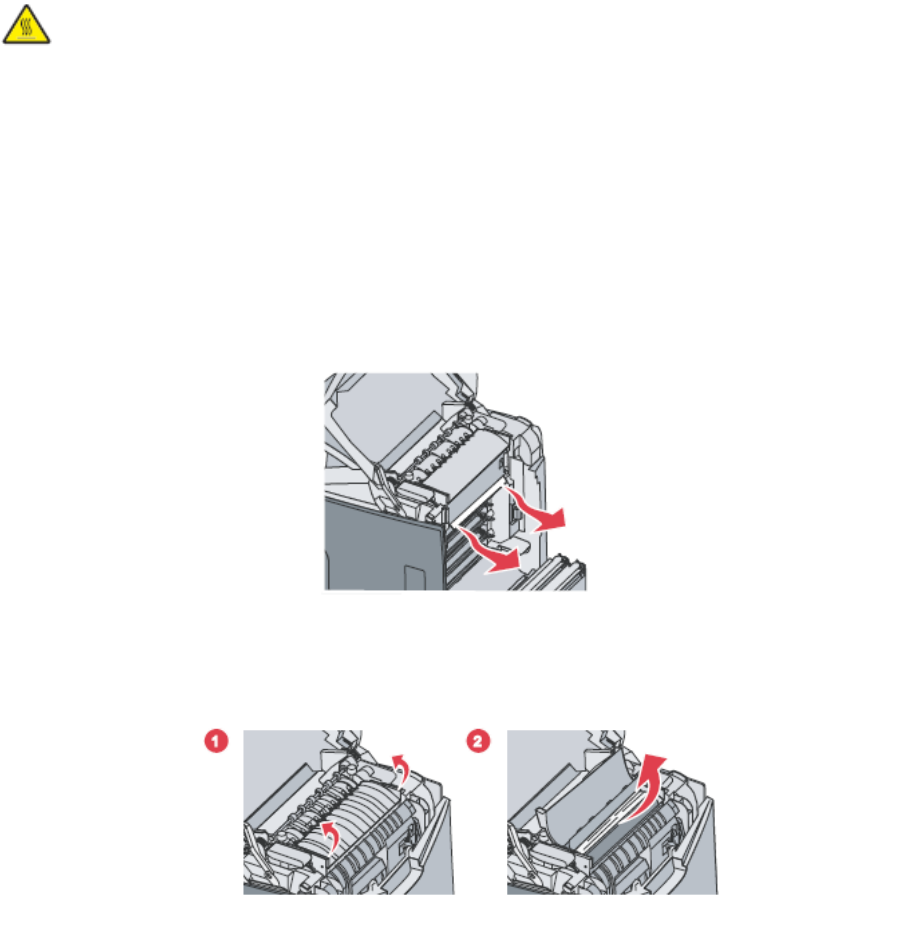 1

2