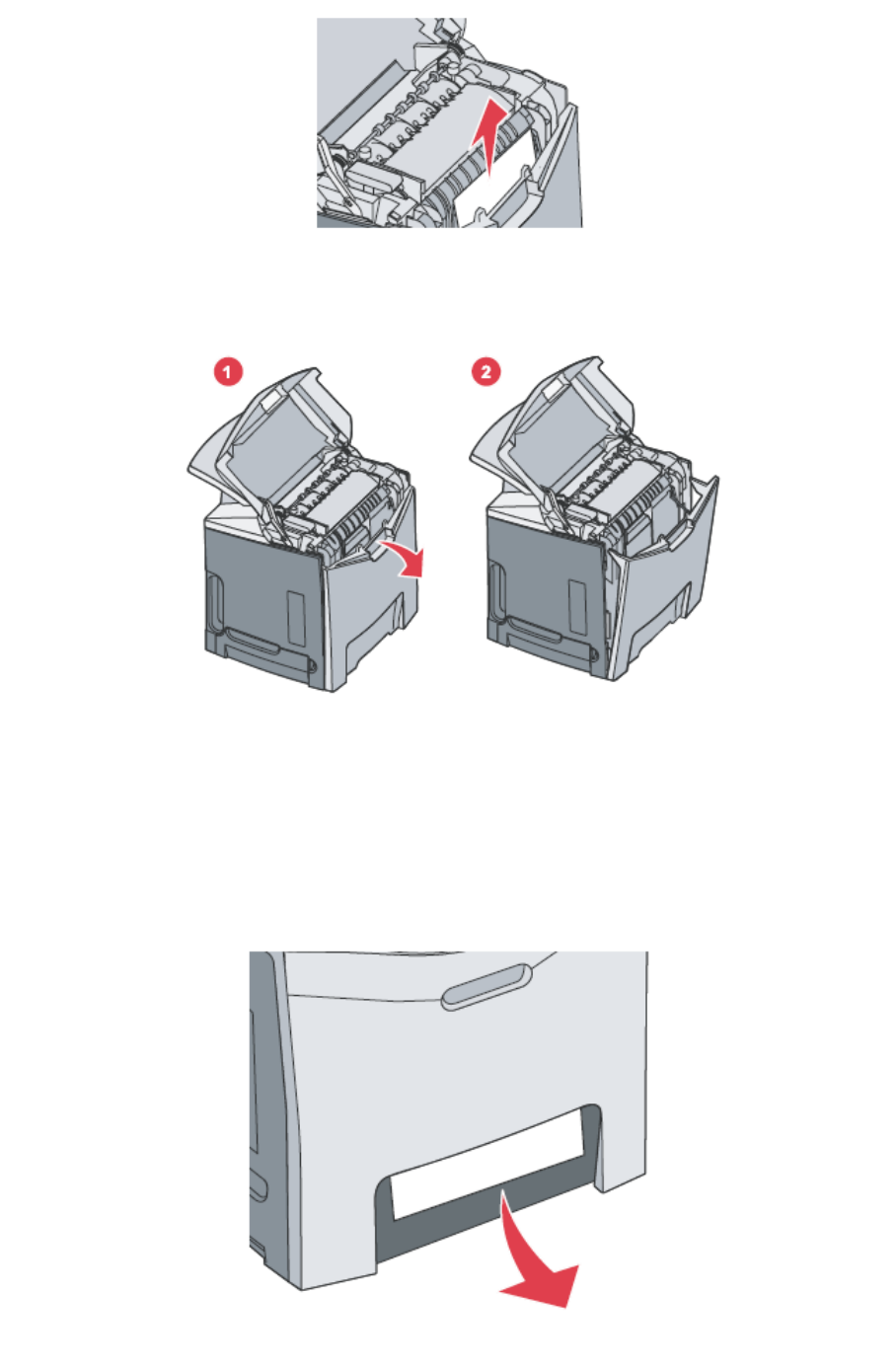 1

2