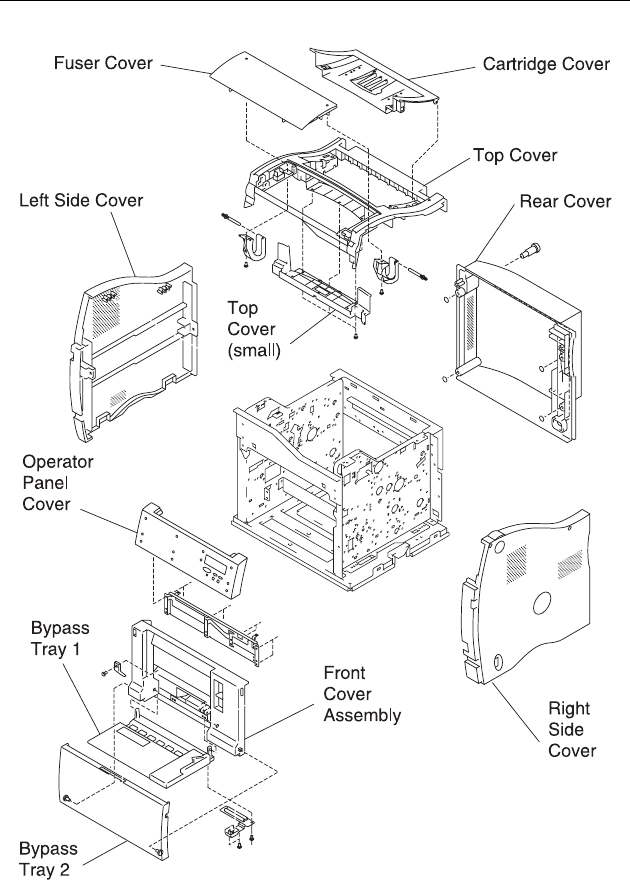 Fuser Cover
Cartridge Cover
Top Cover
Left Side Cover
Rear Cover
Top Cover (small)
Operator Panel Cover
Bypass Tray 1
Front Cover Assembly
Right Side Cover
Bypass Tray 2