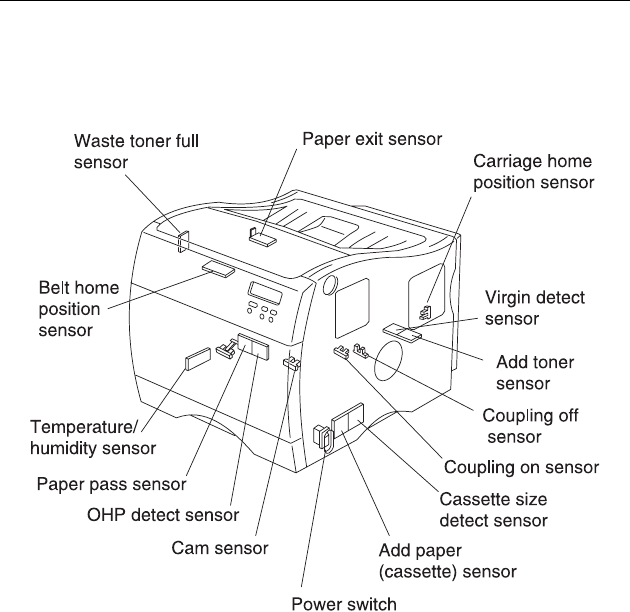 Waste toner full sensor

Paper exit sensor

Carriage home position sensor

Belt home position sensor

Virgin detect sensor

Add toner sensor

Coupling off sensor

Temperature/ humidity sensor

Coupling on sensor

Paper pass sensor

Cassette size detect sensor

OHP detect sensor

Cam sensor

Add paper (cassette) sensor

Power switch