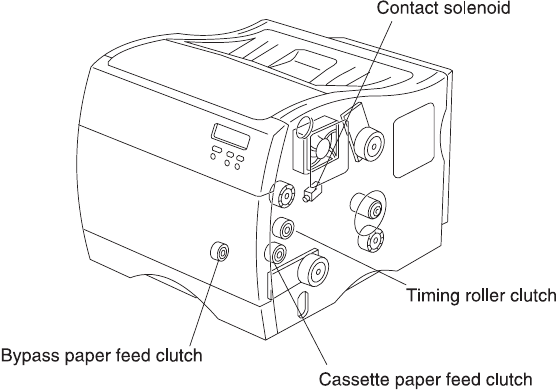 Contact solenoid

Timing roller clutch

Bypass paper feed clutch

Cassette paper feed clutch