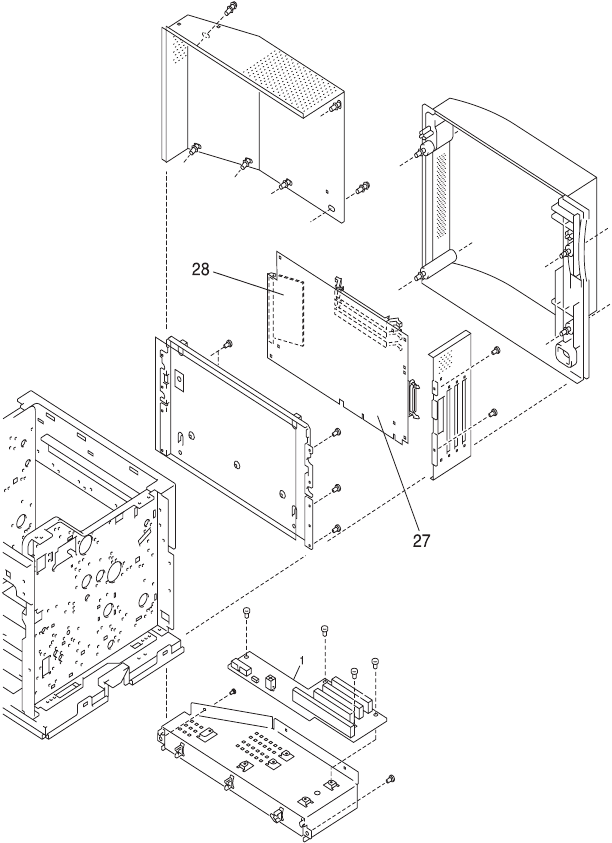 28

27

1