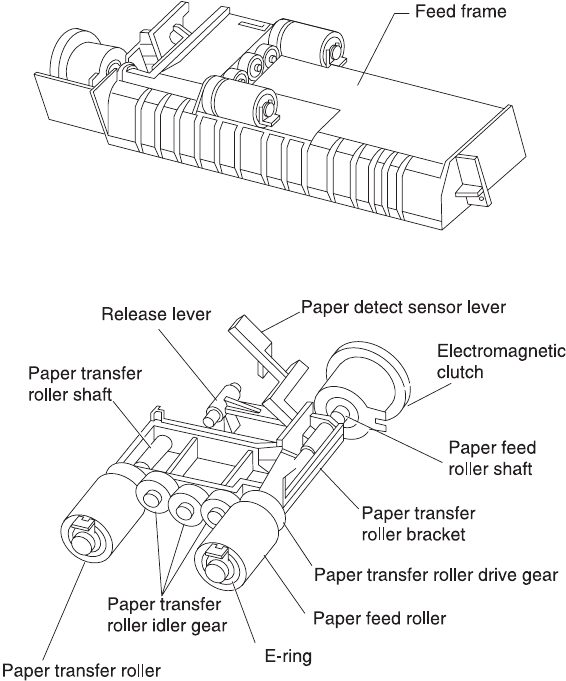 Feed frame

Release lever

Paper detect sensor lever

Electromagnetic clutch

Paper transfer roller shaft

Paper feed roller shaft

Paper transfer roller bracket

Paper transfer roller drive gear

Paper transfer roller idler gear

Paper feed roller

E-ring

Paper transfer roller