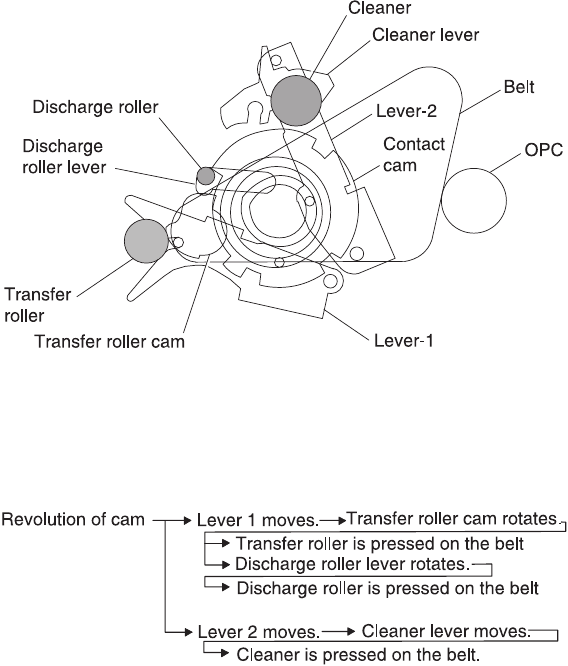 Cleaner
Cleaner lever
Belt
Discharge roller
Lever-2
Discharge roller lever
Contact cam
OPC
Transfer roller
Transfer roller cam
Lever-1

Revolution of cam → Lever 1 moves. → Transfer roller cam rotates.
→ Transfer roller is pressed on the belt
→ Discharge roller lever rotates.
→ Discharge roller is pressed on the belt

→ Lever 2 moves. → Cleaner lever moves.
→ Cleaner is pressed on the belt.