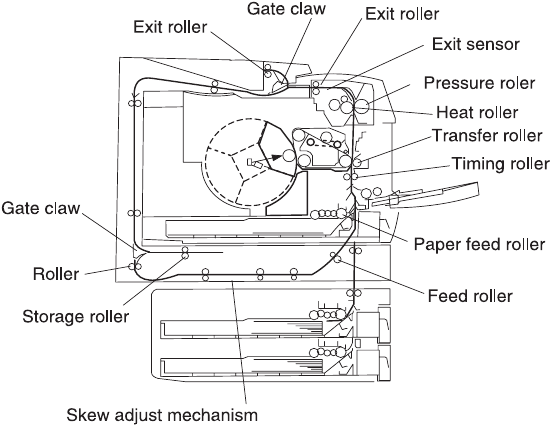 Gate claw
Exit roller
Exit roller
Exit sensor
Pressure roler
Heat roller
Transfer roller
Timing roller
Gate claw
Paper feed roller
Roller
Feed roller
Storage roller
Skew adjust mechanism