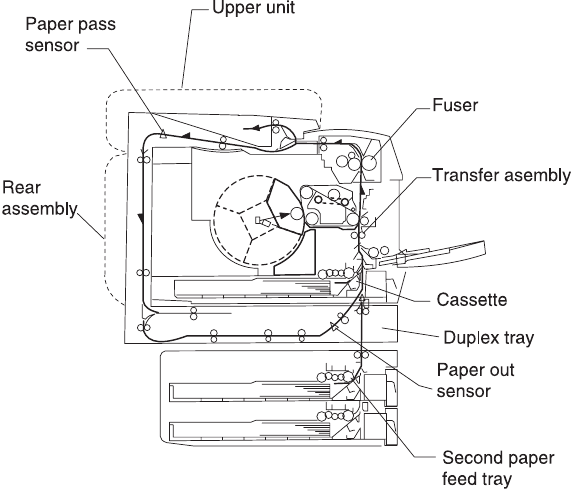 Upper unit

Paper pass sensor

Fuser

Transfer asembly

Rear assembly

Cassette

Duplex tray

Paper out sensor

Second paper feed tray