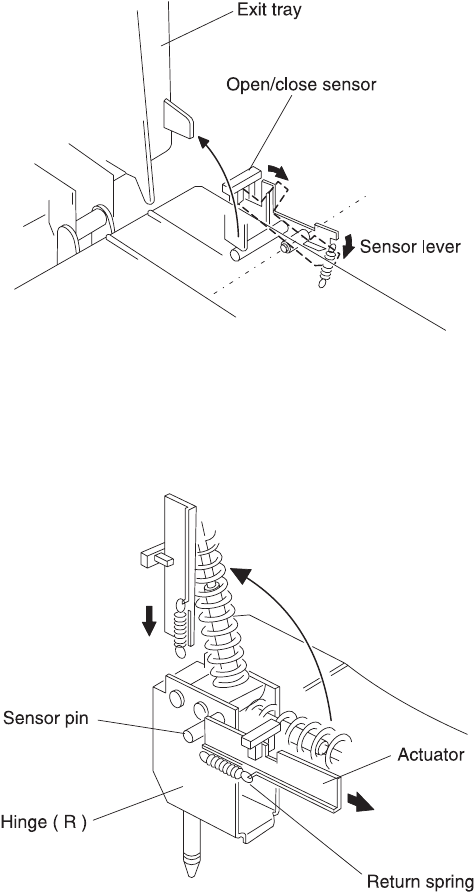 Exit tray

Open/close sensor

Sensor lever

Sensor pin

Actuator

Hinge ( R )

Return spring