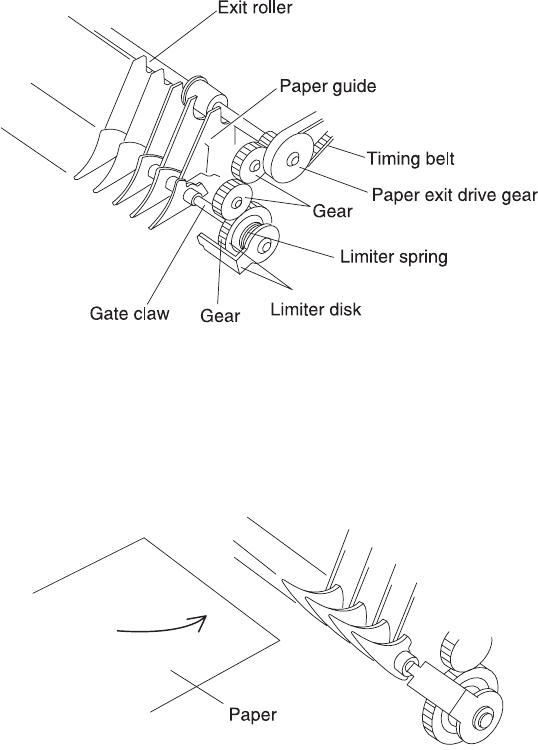 Exit roller
Paper guide
Timing belt
Paper exit drive gear
Gear
Limiter spring
Gate claw
Gear
Limiter disk

Paper