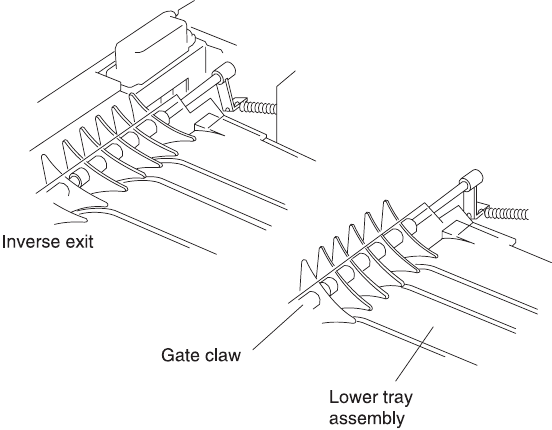 Inverse exit

Gate claw

Lower tray assembly