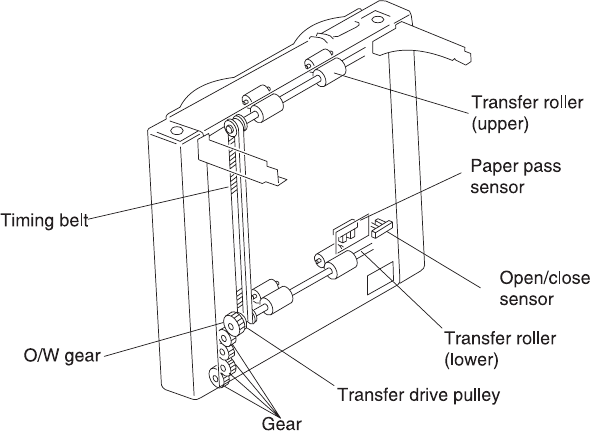 Transfer roller (upper)

Paper pass sensor

Timing belt

Open/close sensor

Transfer roller (lower)

O/W gear

Transfer drive pulley

Gear