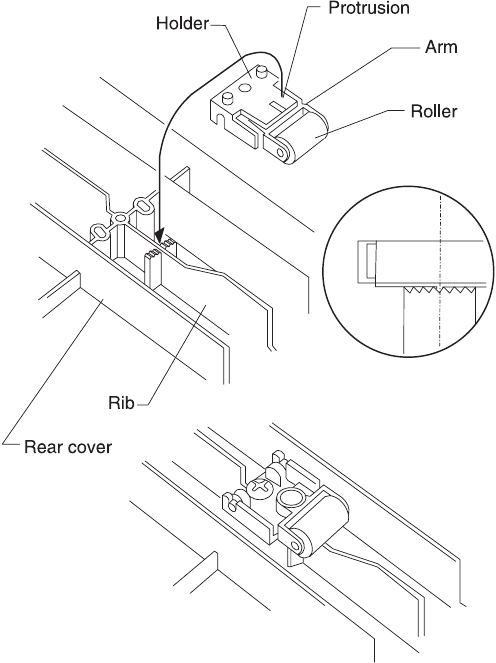 Protrusion
Holder
Arm
Roller
Rib
Rear cover