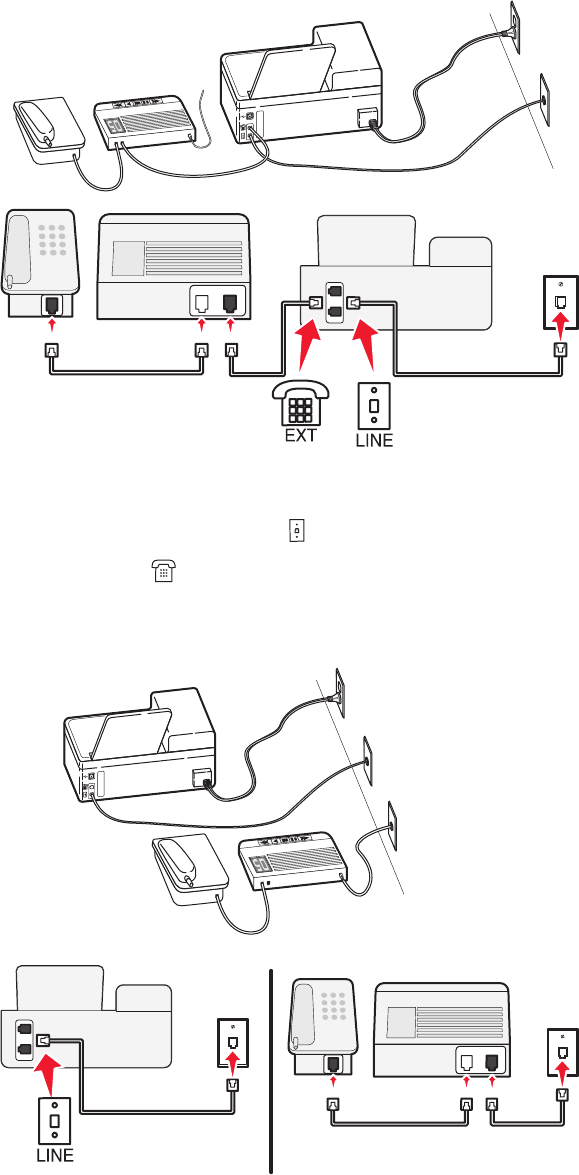 EXT

LINE

LINE