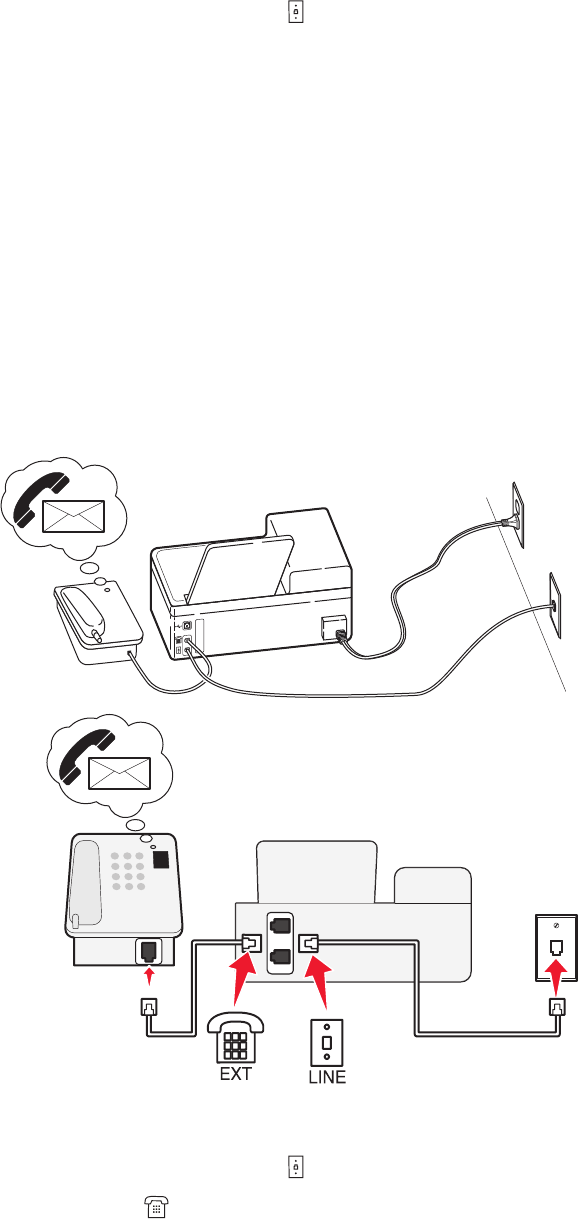 EXT

LINE