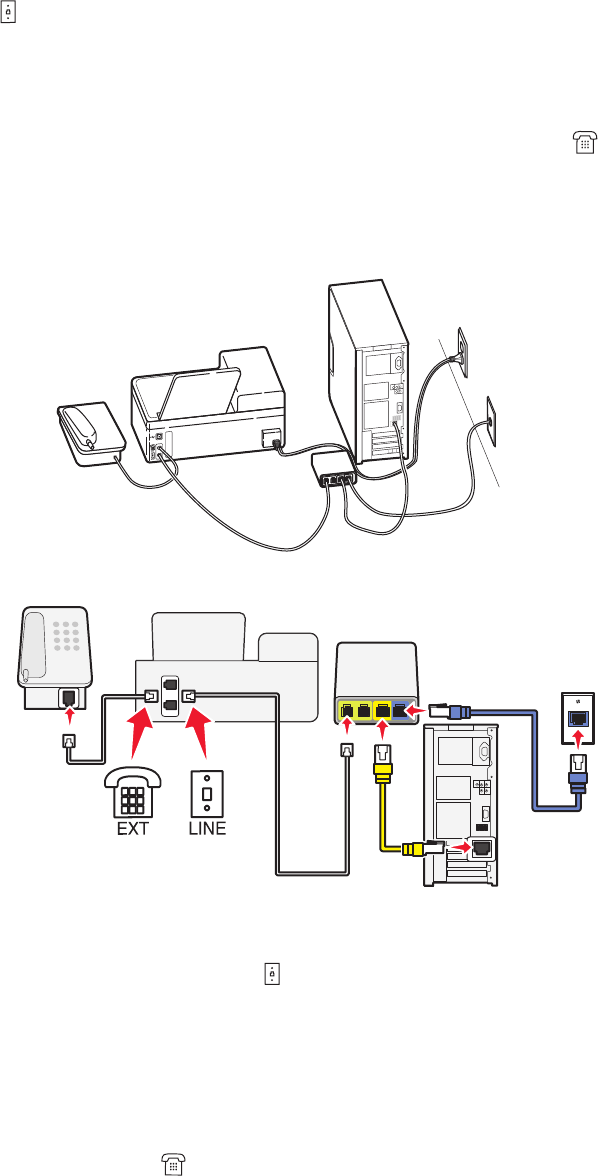 EXT

LINE