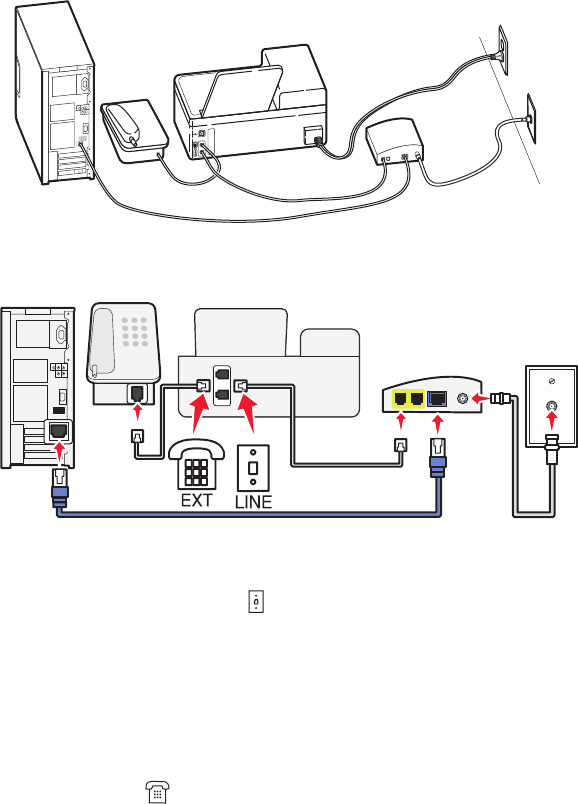 EXT

LINE