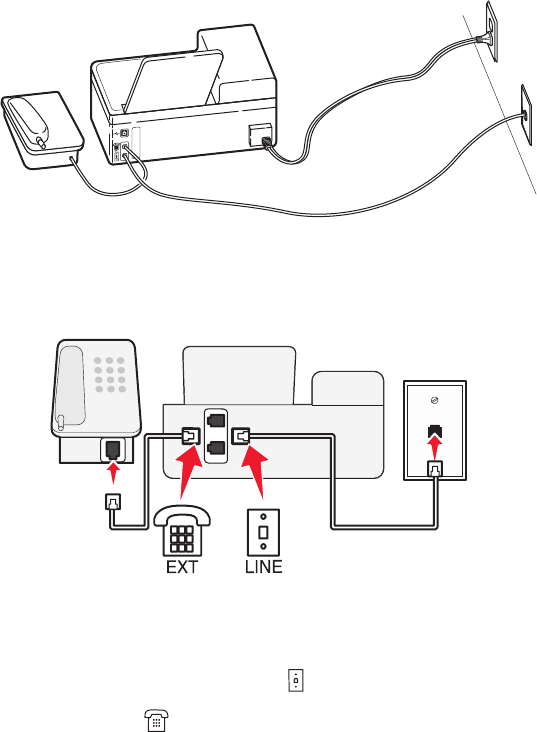 EXT

LINE