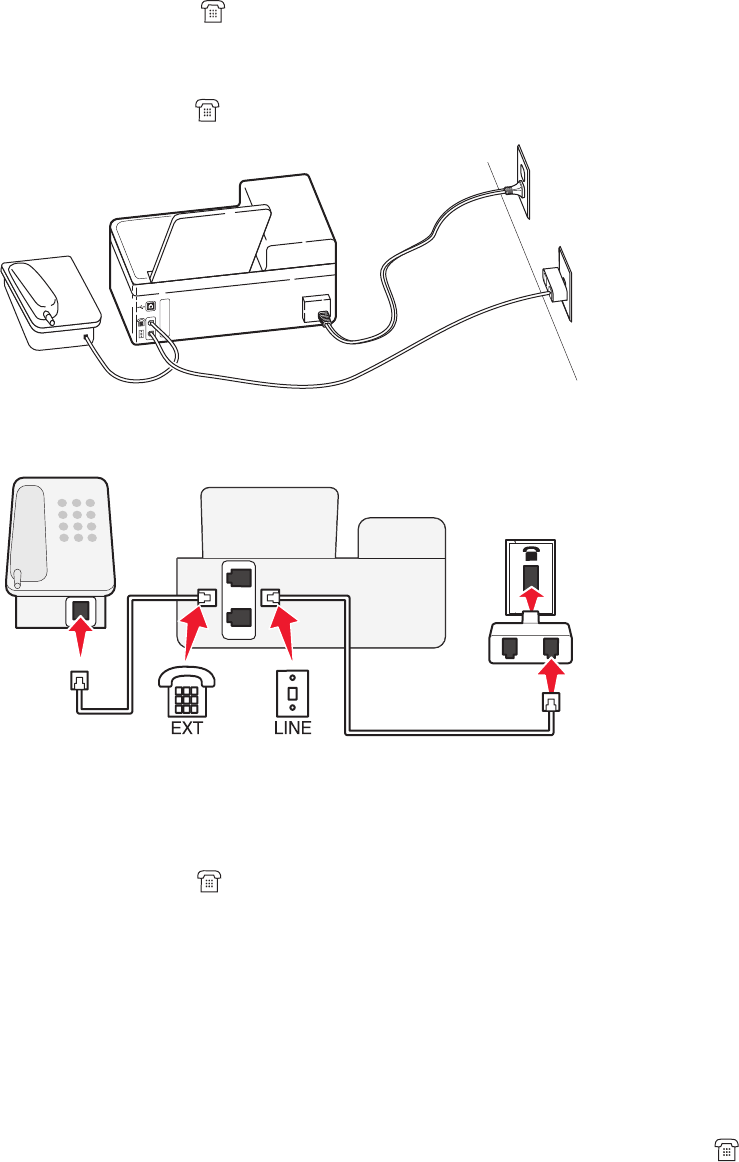 EXT

LINE