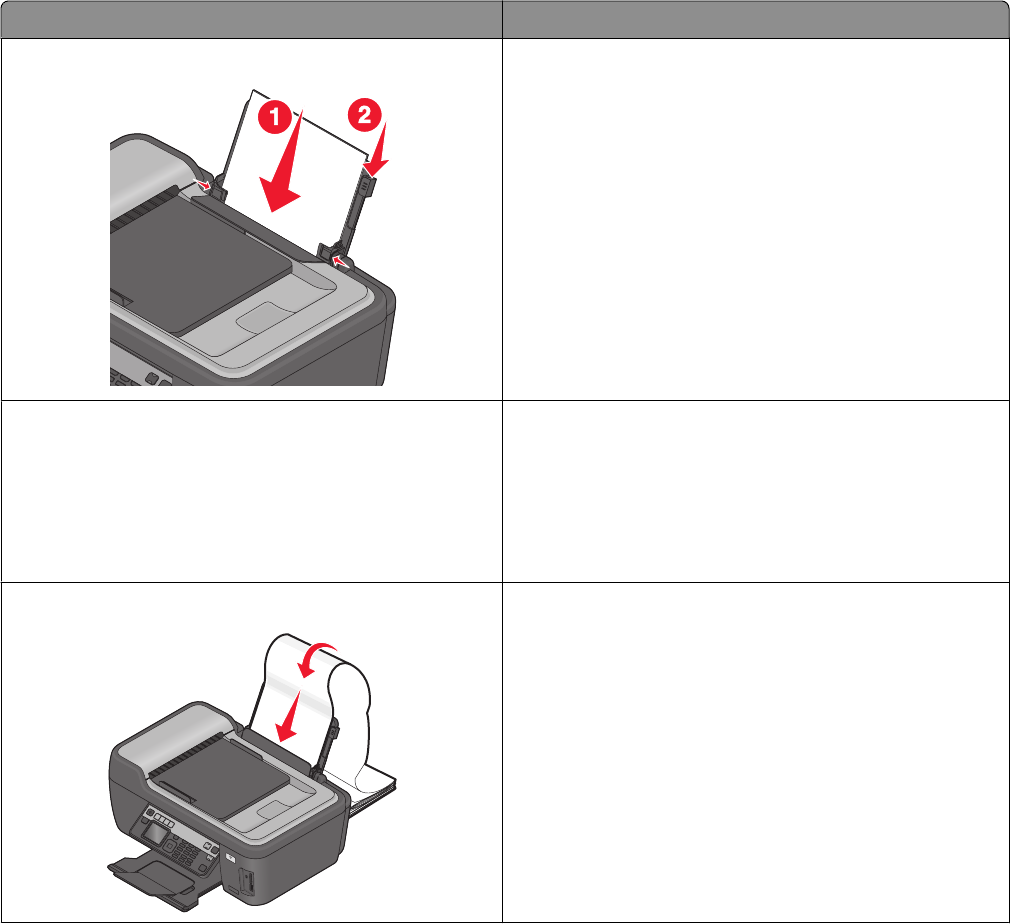 1

2