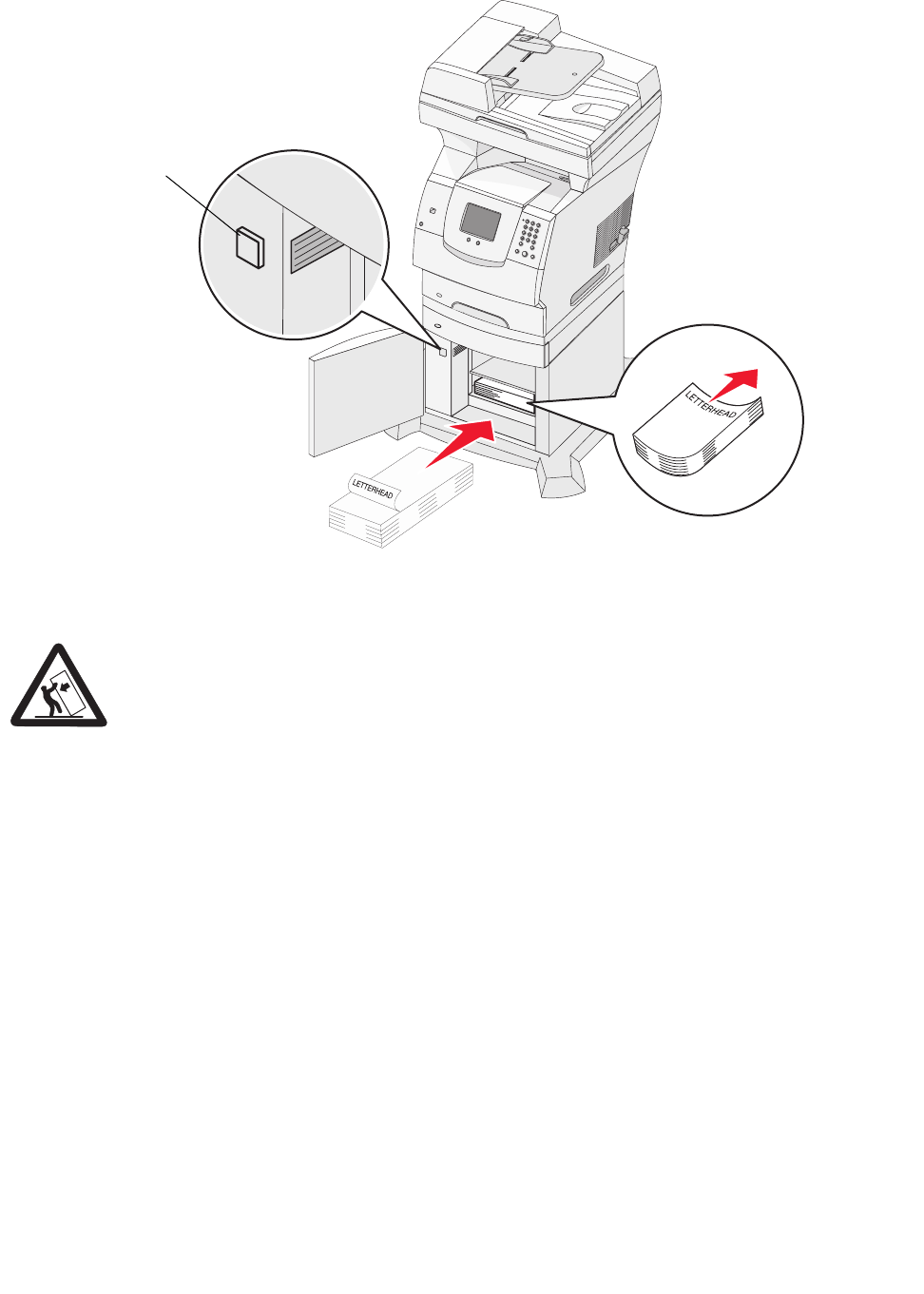 LETTERHEAD

LETTERHEAD