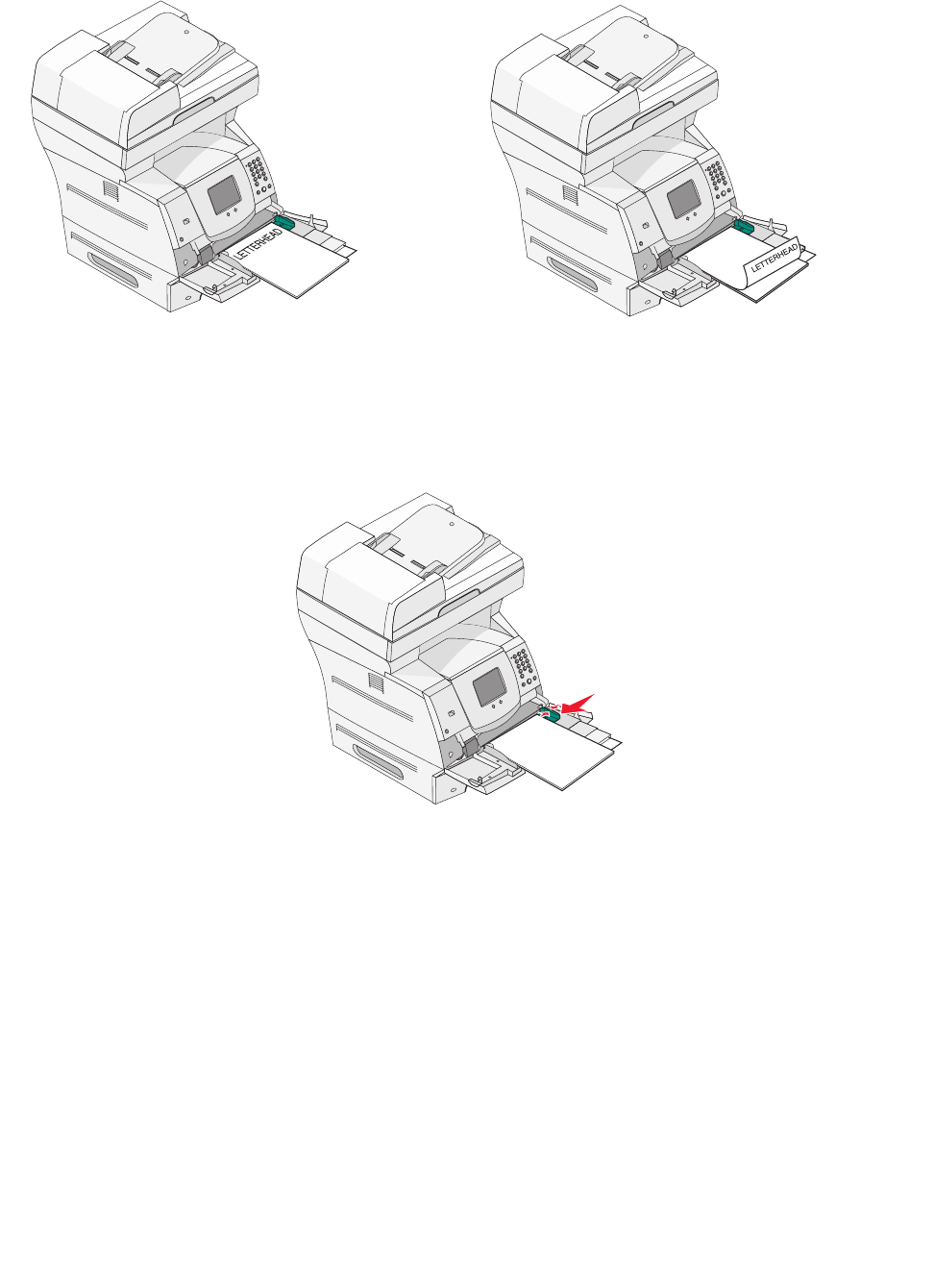 LETTERHEAD

LETTERHEAD