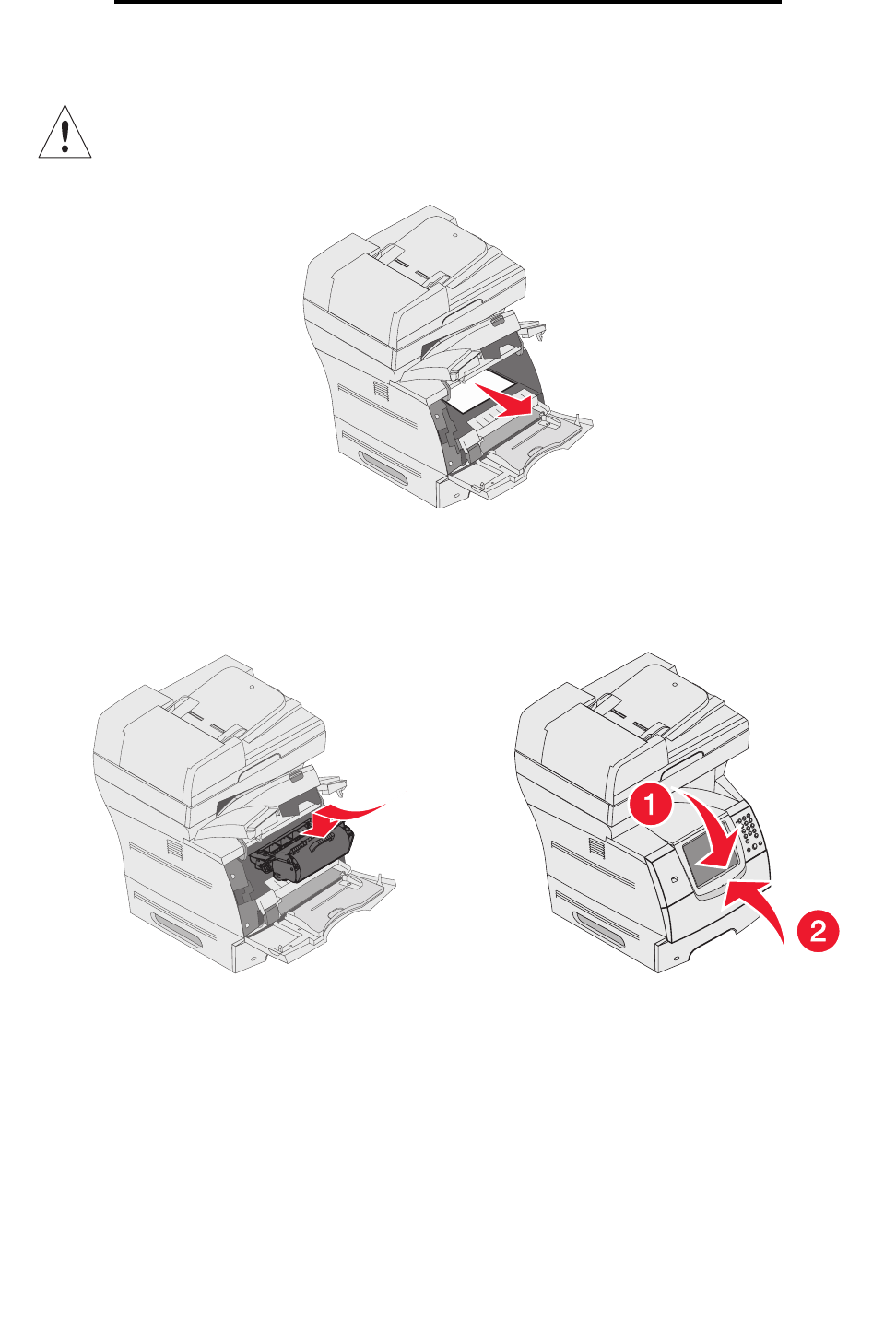 1

2