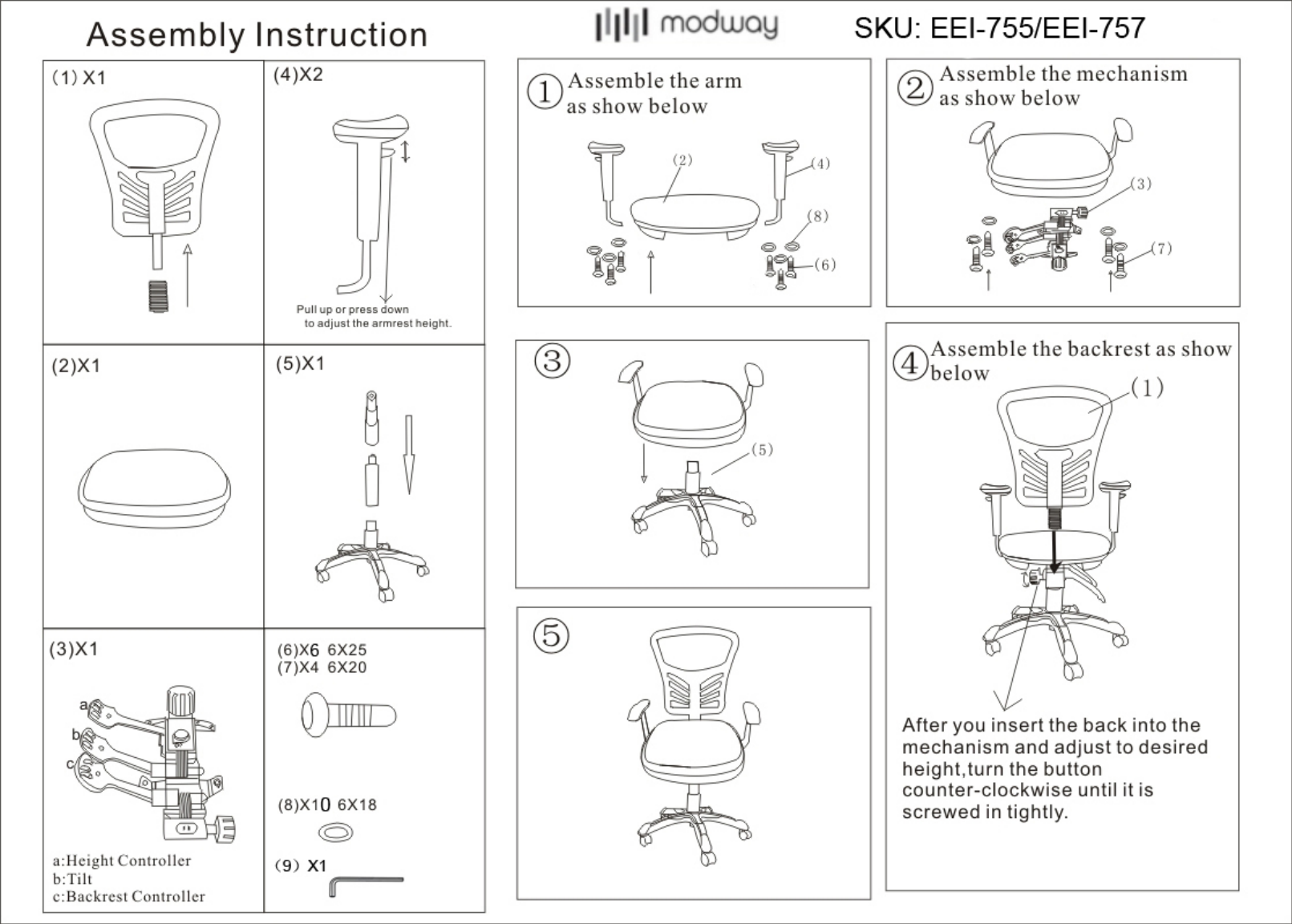 Assembly Instruction

modway

SKU: EEI-755/EEI-757

(1) X1

(4)X2

Pull up or press down to adjust the armrest height.

(2)X1

(5)X1

(3)X1

a
b
c

a:Height Controller
b:Tilt
c:Backrest Controller

(6)X6 6X25
(7)X4 6X20

(8)X10 6X18

(9) X1

① Assemble the arm as show below

(2)
(4)
(8)
(6)

② Assemble the mechanism as show below

(3)
(7)

③

(5)

④ Assemble the backrest as show below

(1)

After you insert the back into the mechanism and adjust to desired height,turn the button counter-clockwise until it is screwed in tightly.

⑤