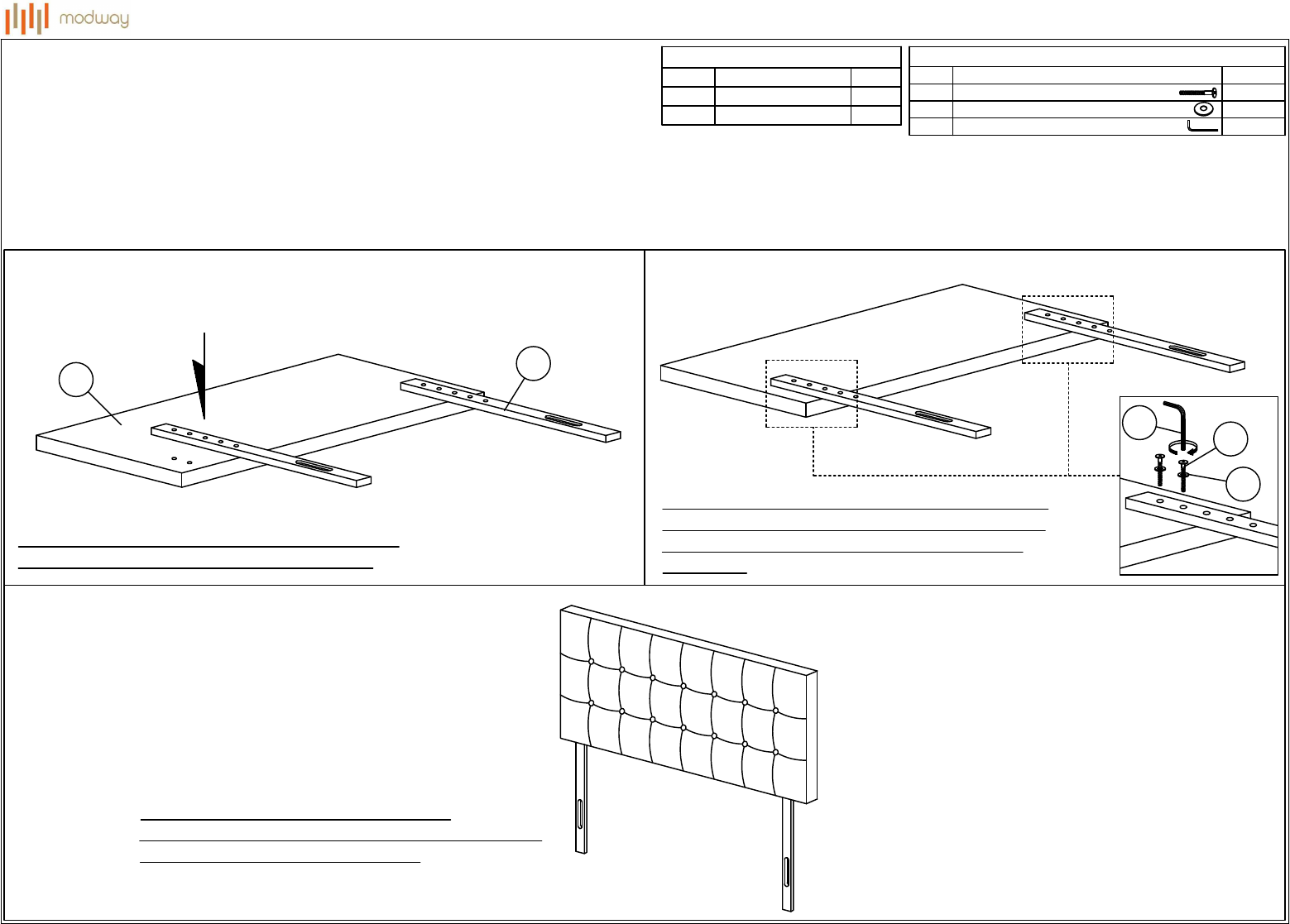 modway