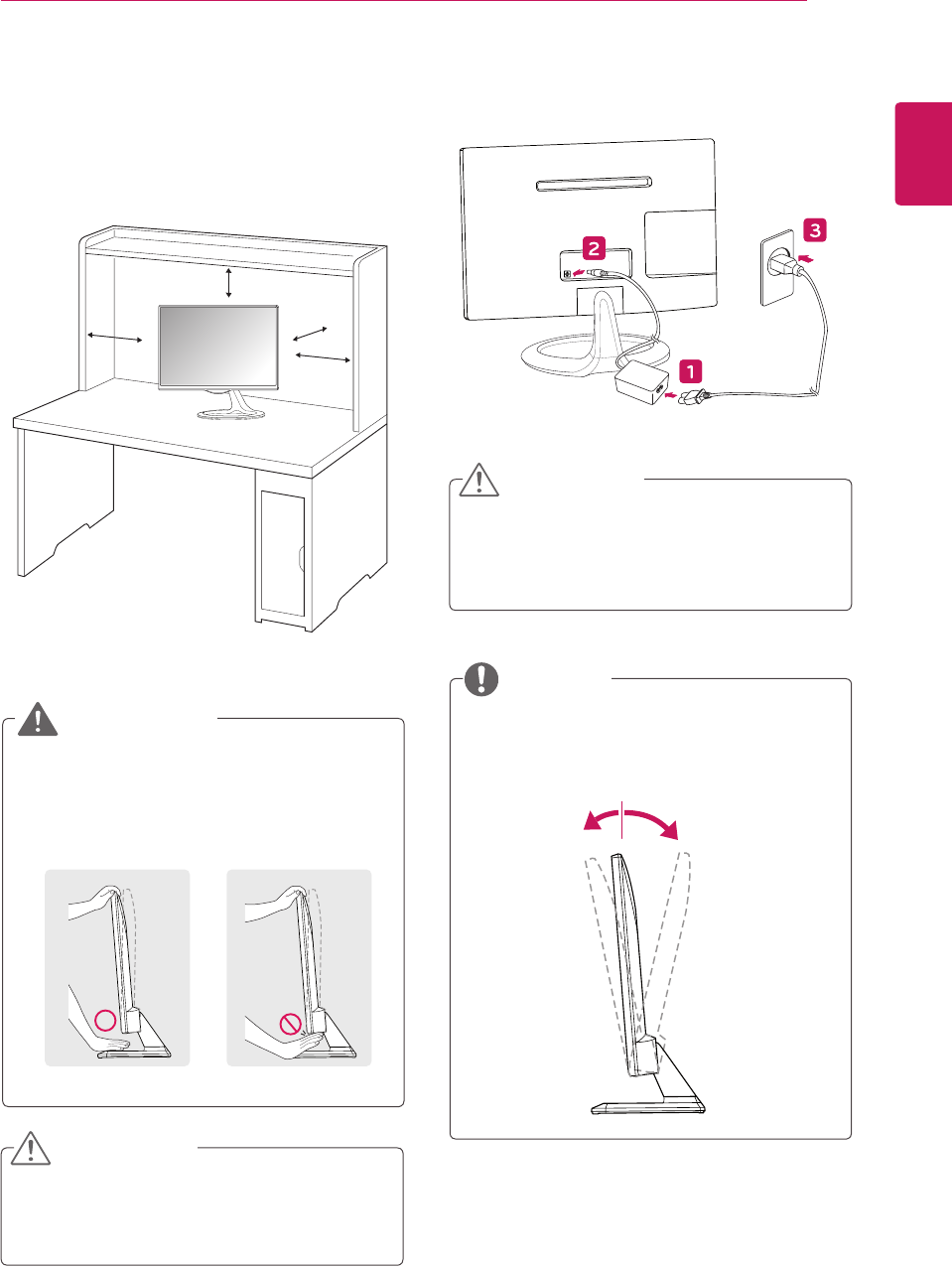 2
3
1