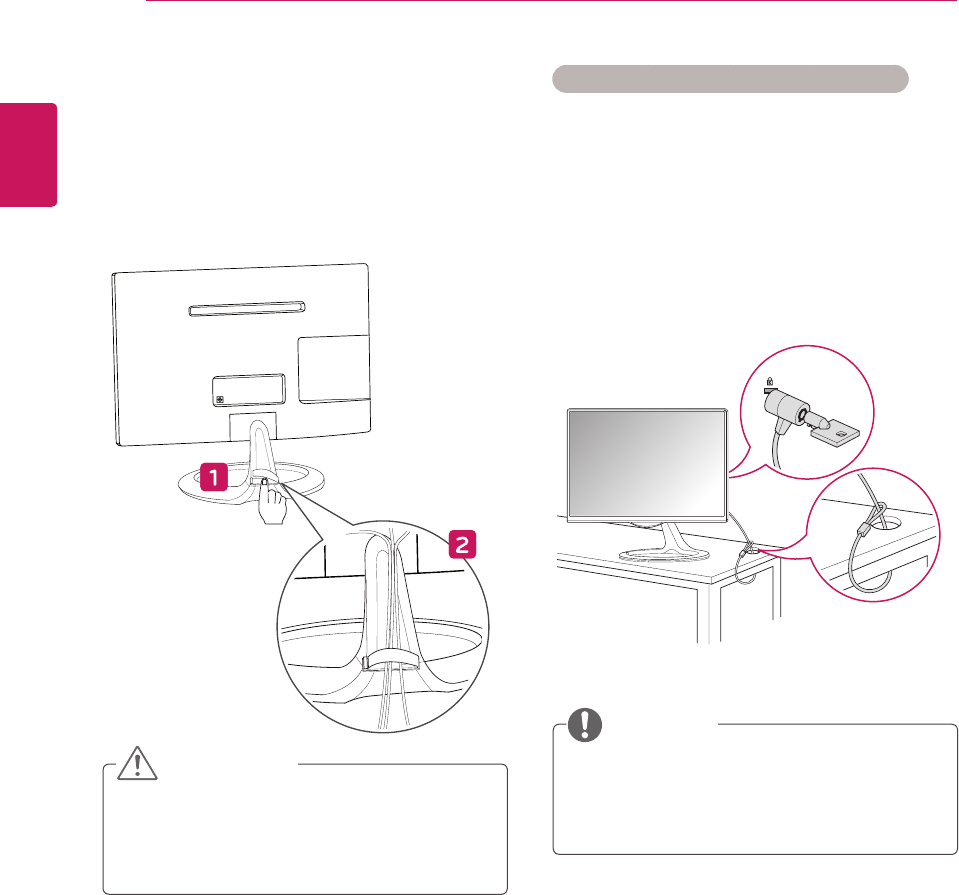 1

2