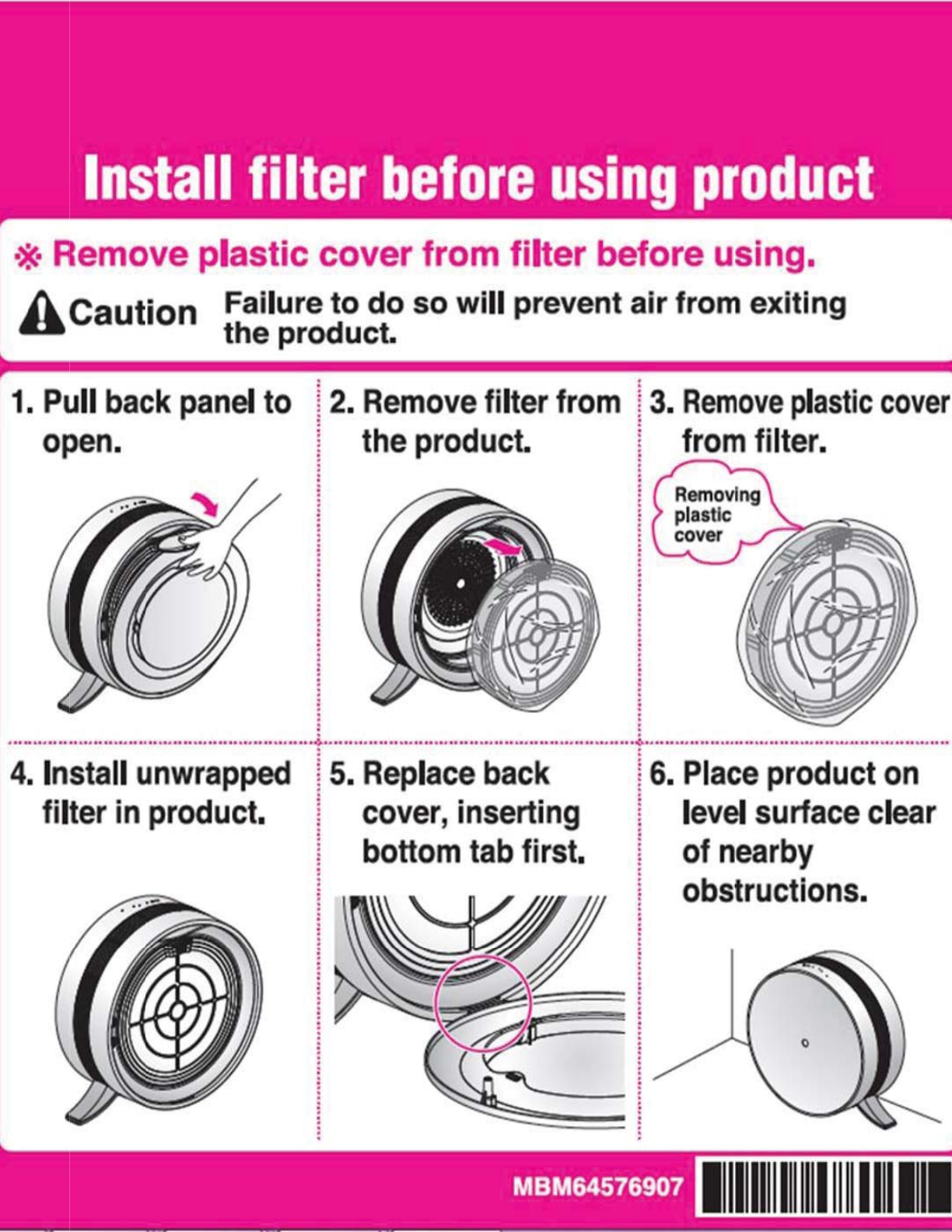 Install filter before using product

※ Remove plastic cover from filter before using.

Caution Failure to do so will prevent air from exiting the product.

1. Pull back panel to open.

2. Remove filter from the product.

3. Remove plastic cover from filter.

Removing plastic cover

4. Install unwrapped filter in product.

5. Replace back cover, inserting bottom tab first.

6. Place product on level surface clear of nearby obstructions.

MBM64576907